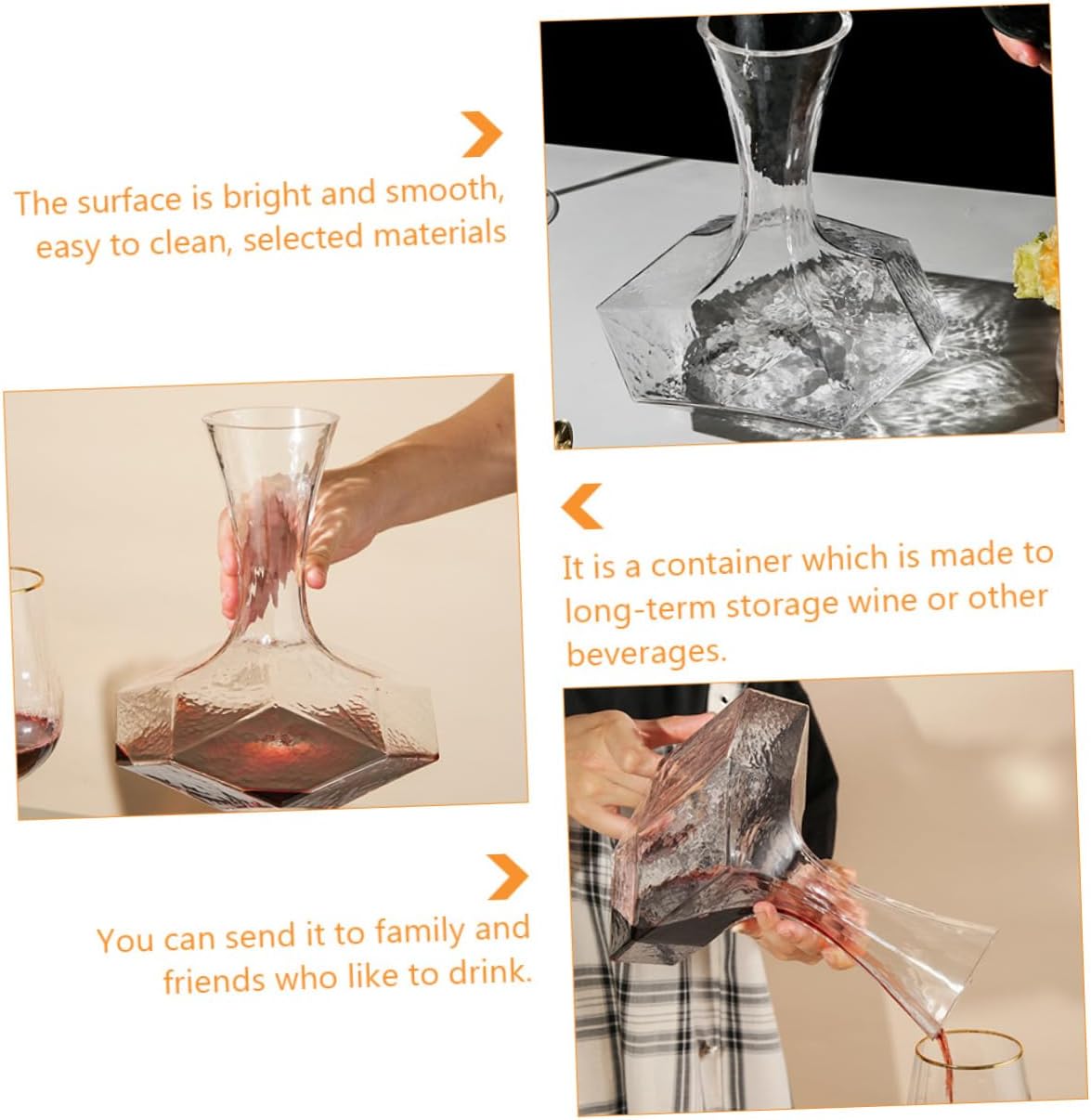 The surface is bright and smooth, easy to clean, selected materials

It is a container which is made to long-term storage wine or other beverages.

You can send it to family and friends who like to drink.