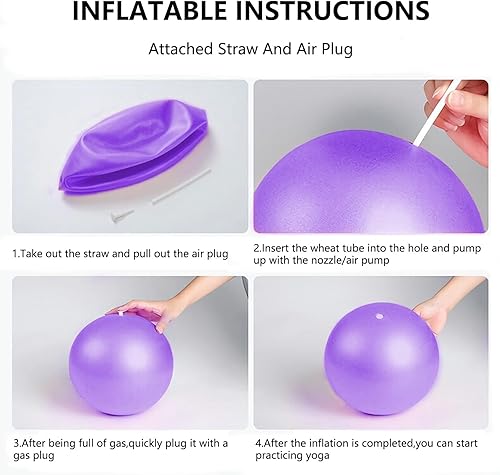 INFLATABLE INSTRUCTIONS

Attached Straw And Air Plug

1.Take out the straw and pull out the air plug

2.Insert the wheat tube into the hole and pump up with the nozzle/air pump

3.After being full of gas,quickly plug it with a gas plug

4.After the inflation is completed,you can start practicing yoga