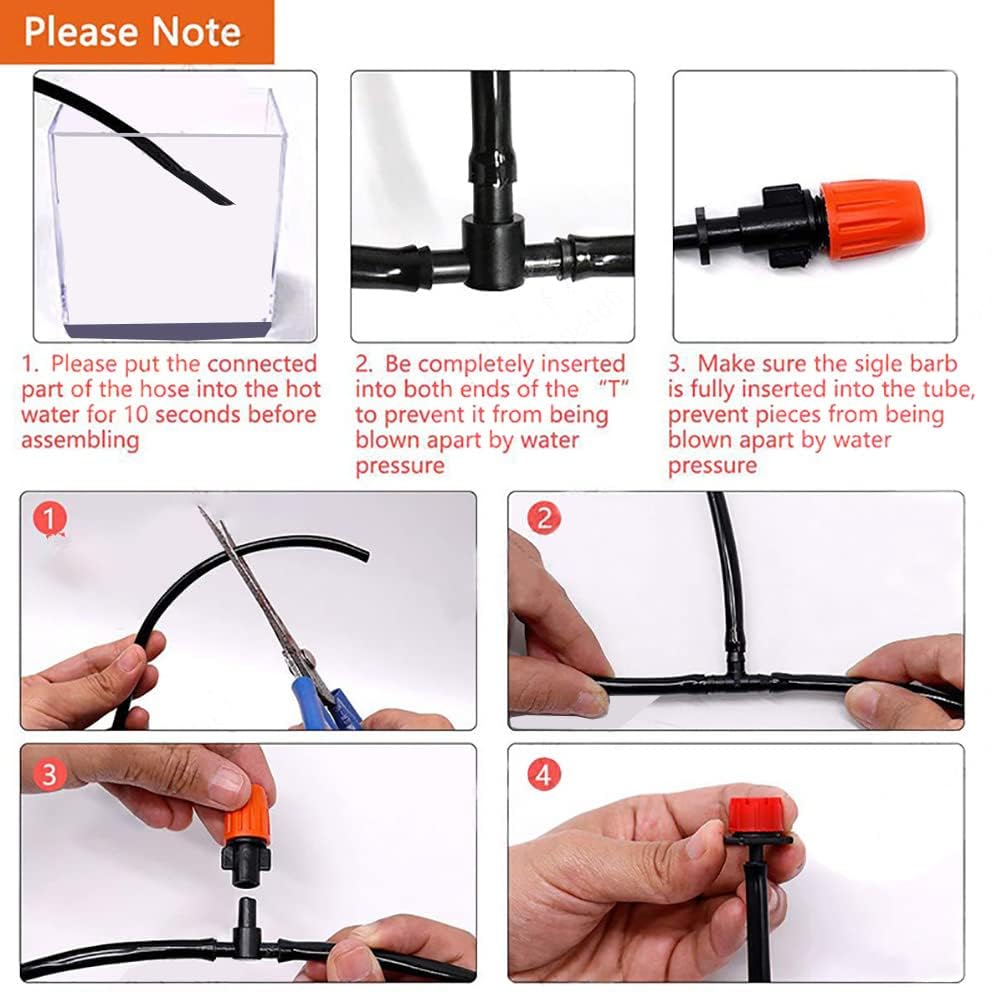 Please Note

1. Please put the connected part of the hose into the hot water for 10 seconds before assembling

2. Be completely inserted into both ends of the "T" to prevent it from being blown apart by water pressure

3. Make sure the sigle barb is fully inserted into the tube, prevent pieces from being blown apart by water pressure

1

2

3

4