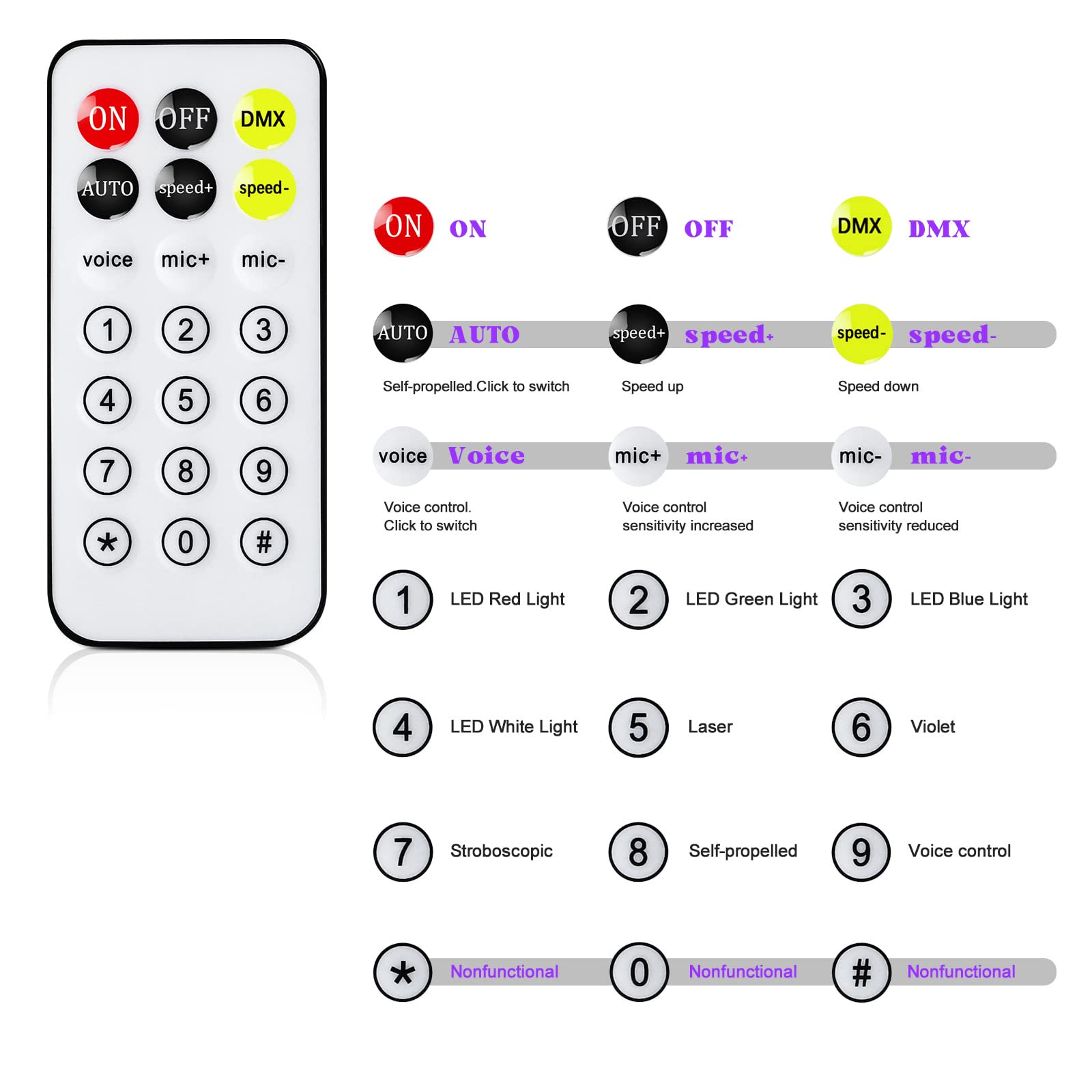 ON OFF DMX
AUTO speed+ speed-
voice mic+ mic-
1 2 3
4 5 6
7 8 9
* 0 #

ON ON
OFF OFF
DMX DMX

AUTO AUTO
Self-propelled.Click to switch

speed+ speed+
Speed up

speed- speed-
Speed down

voice Voice
Voice control.
Click to switch

mic+ mic+
Voice control
sensitivity increased

mic- mic-
Voice control
sensitivity reduced

1 LED Red Light
2 LED Green Light
3 LED Blue Light

4 LED White Light
5 Laser
6 Violet

7 Stroboscopic
8 Self-propelled
9 Voice control

* Nonfunctional
0 Nonfunctional
# Nonfunctional