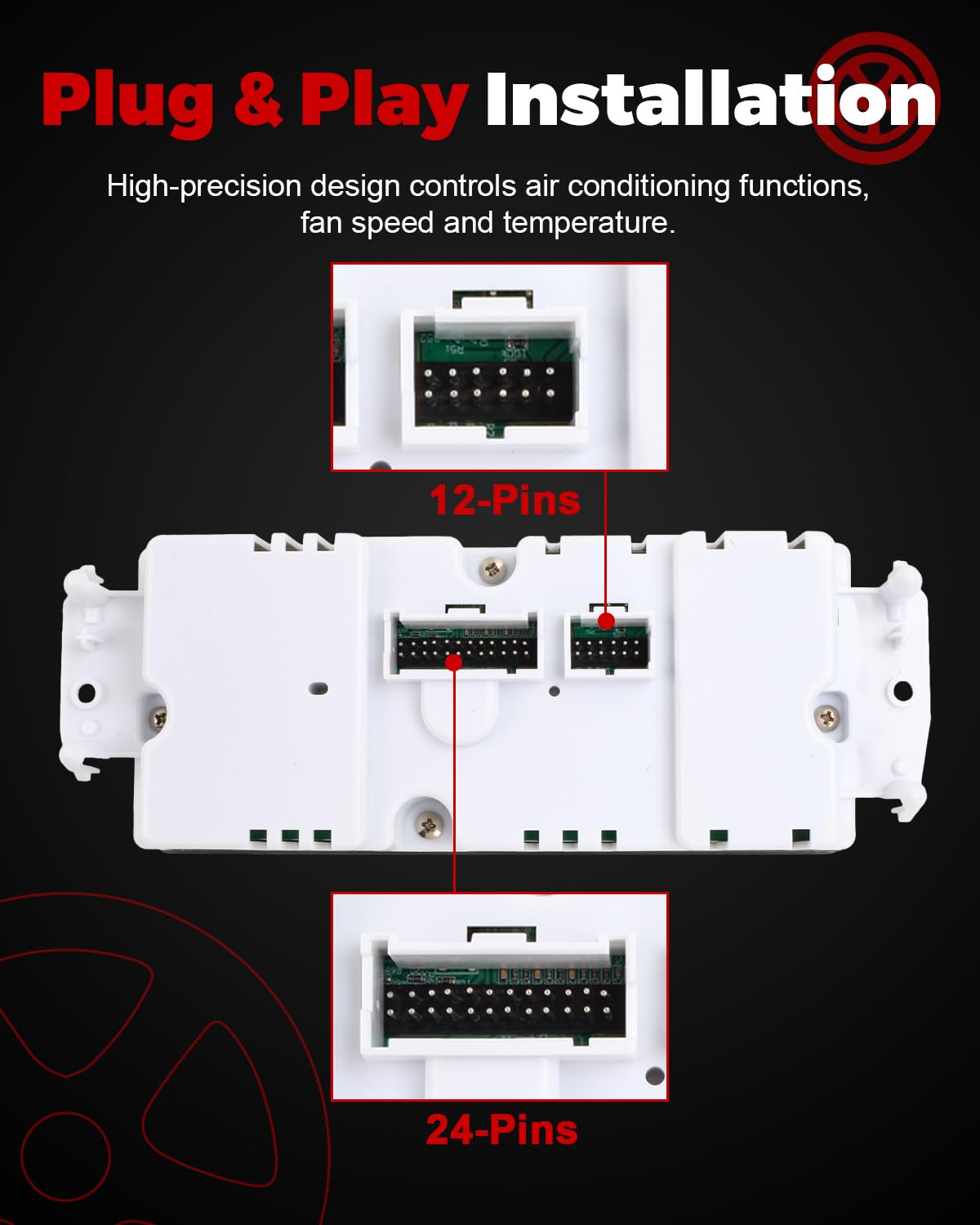 Plug & Play Installation

High-precision design controls air conditioning functions, fan speed and temperature.

12-Pins

24-Pins