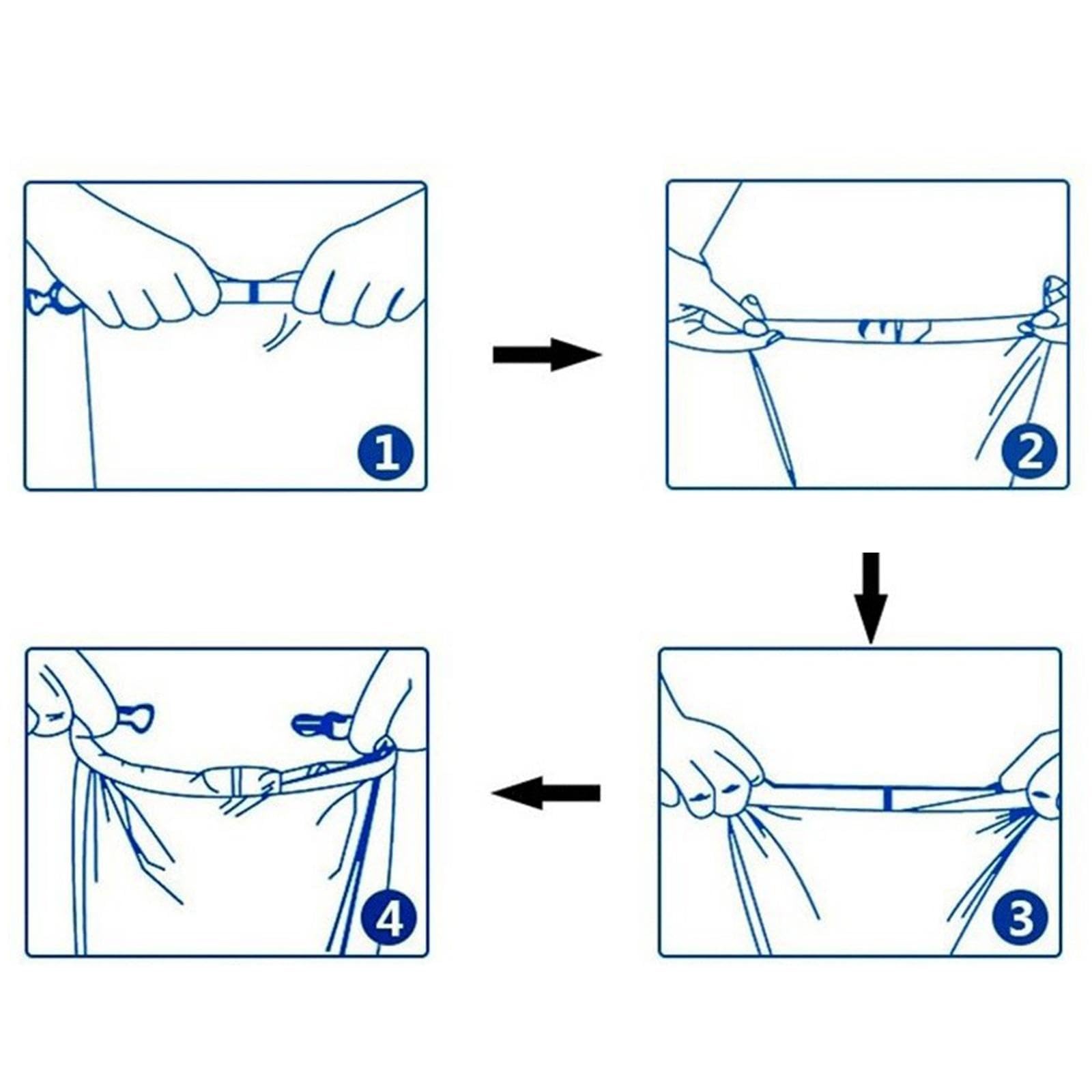 1

2

3

4