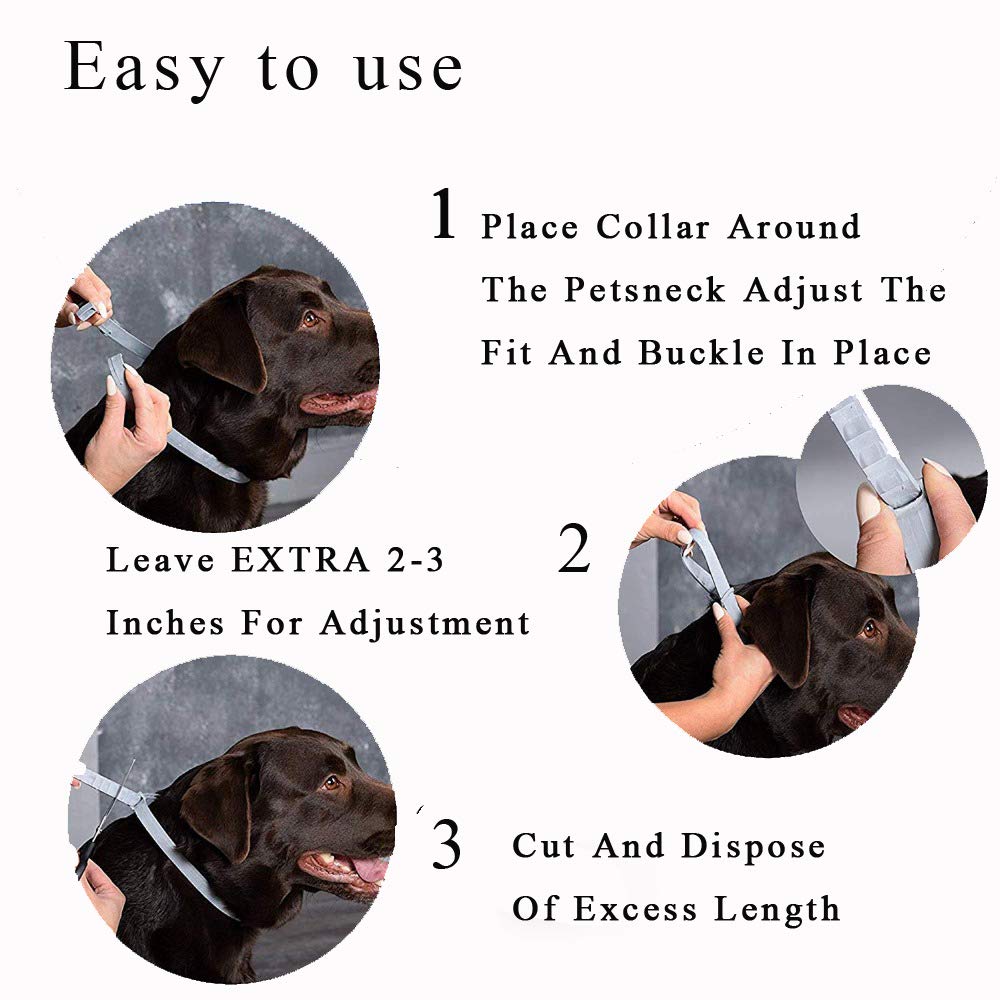 Easy to use

1 Place Collar Around The Petsneck Adjust The Fit And Buckle In Place

2

Leave EXTRA 2-3 Inches For Adjustment

3 Cut And Dispose Of Excess Length