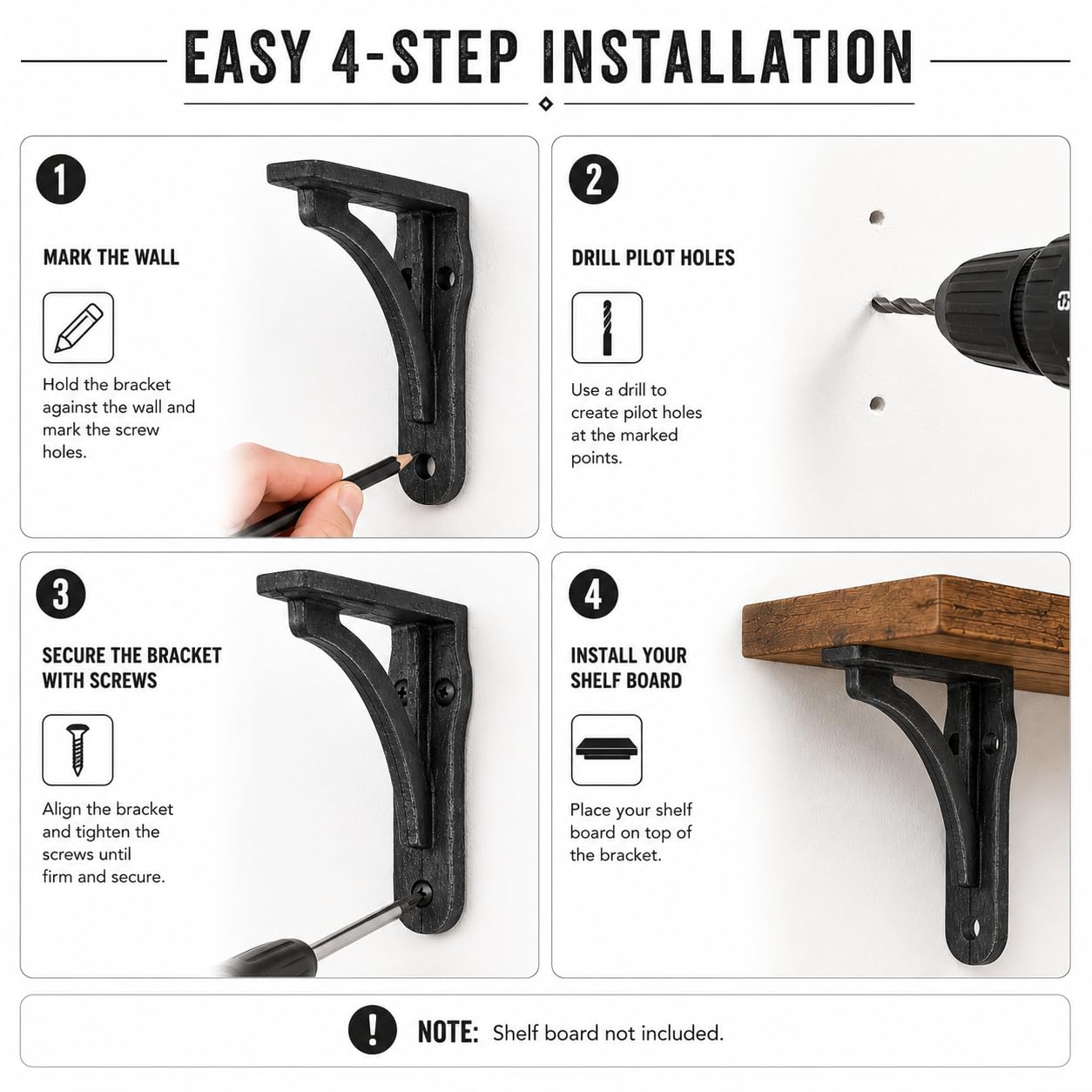 EASY 4-STEP INSTALLATION

1

MARK THE WALL

Hold the bracket against the wall and mark the screw holes.

2

DRILL PILOT HOLES

Use a drill to create pilot holes at the marked points.

3

SECURE THE BRACKET WITH SCREWS

Align the bracket and tighten the screws until firm and secure.

4

INSTALL YOUR SHELF BOARD

Place your shelf board on top of the bracket.

! NOTE: Shelf board not included.