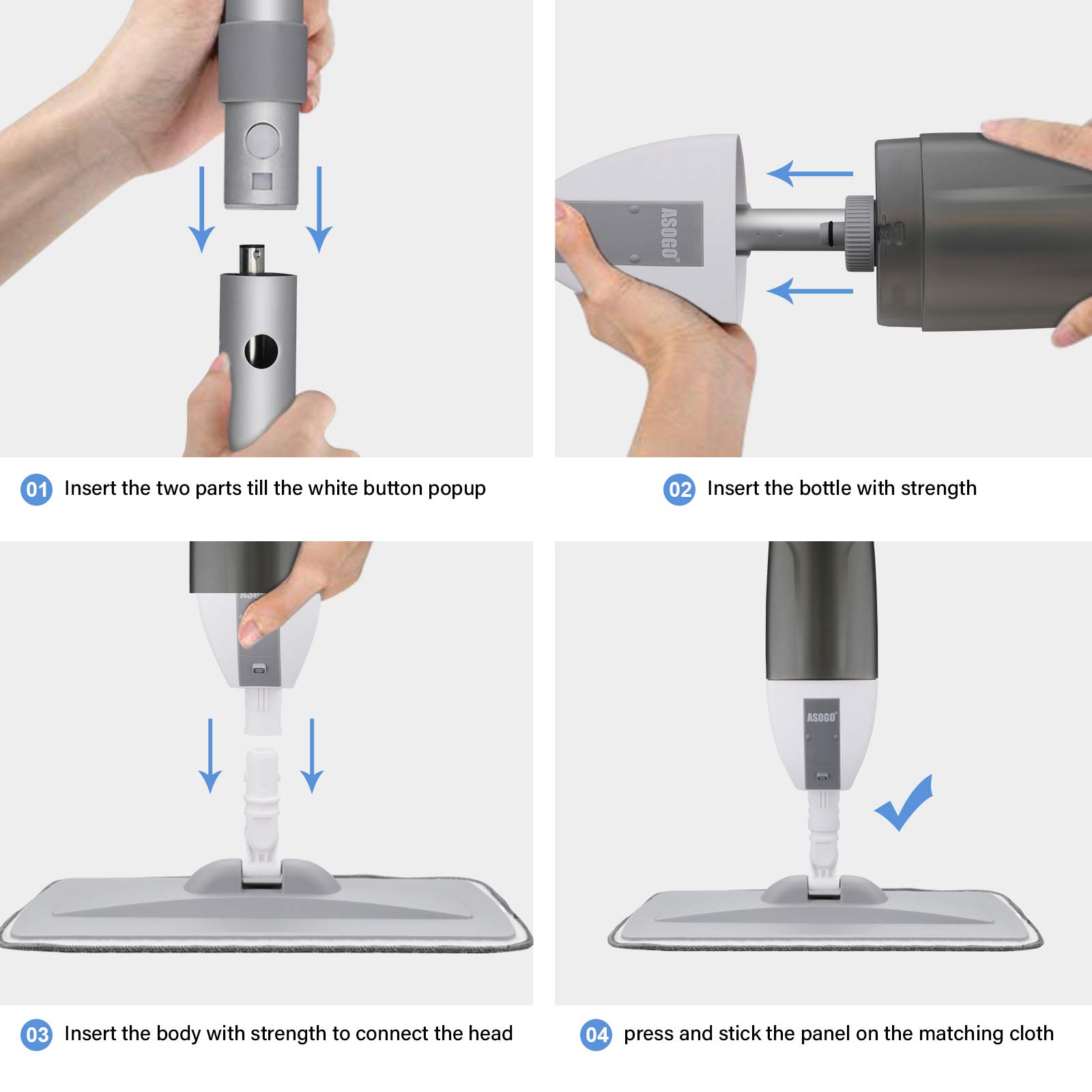 ASOGO®

01 Insert the two parts till the white button popup

02 Insert the bottle with strength

ASOGO®

03 Insert the body with strength to connect the head

04 press and stick the panel on the matching cloth