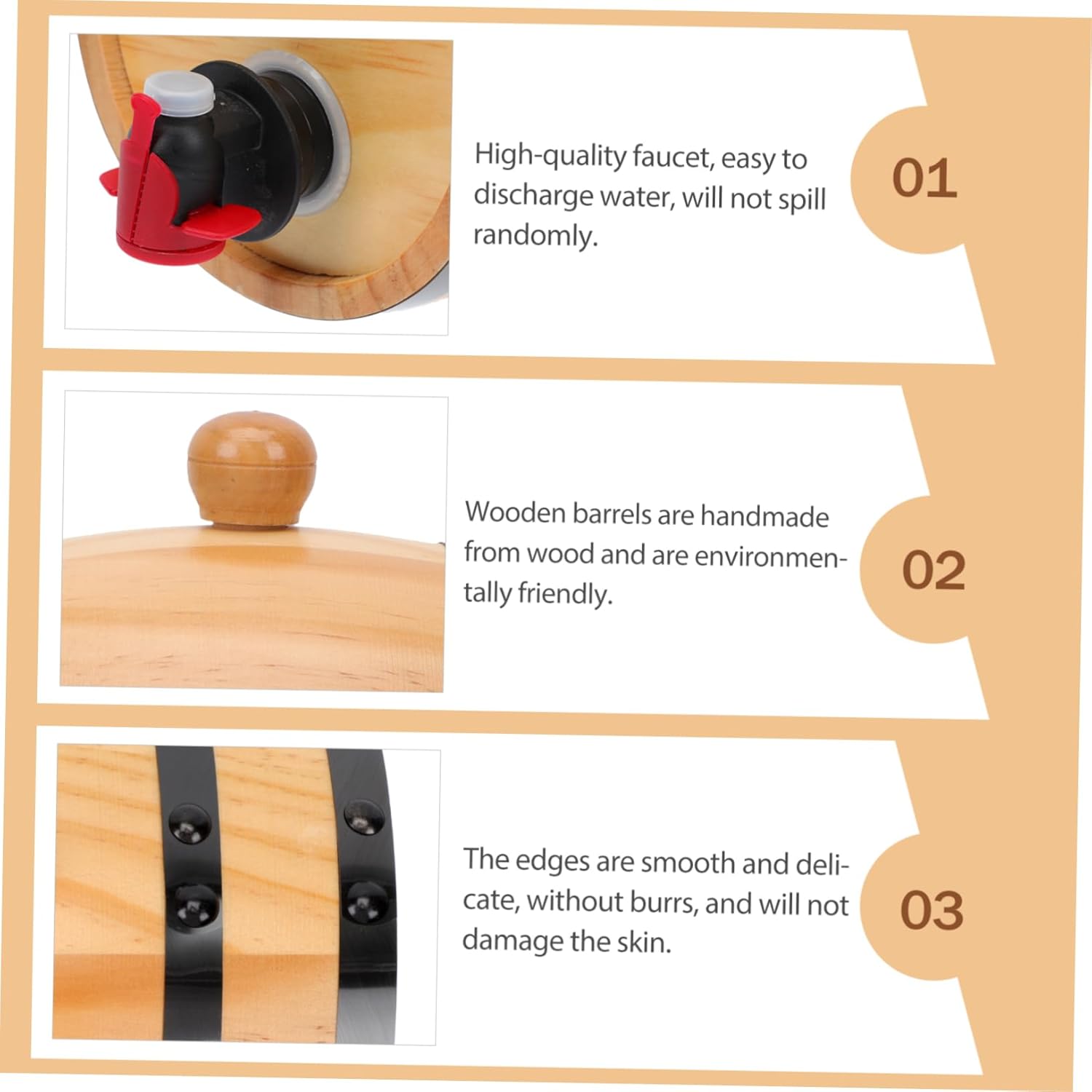 High-quality faucet, easy to discharge water, will not spill randomly.

01

Wooden barrels are handmade from wood and are environmentally friendly.

02

The edges are smooth and delicate, without burrs, and will not damage the skin.

03