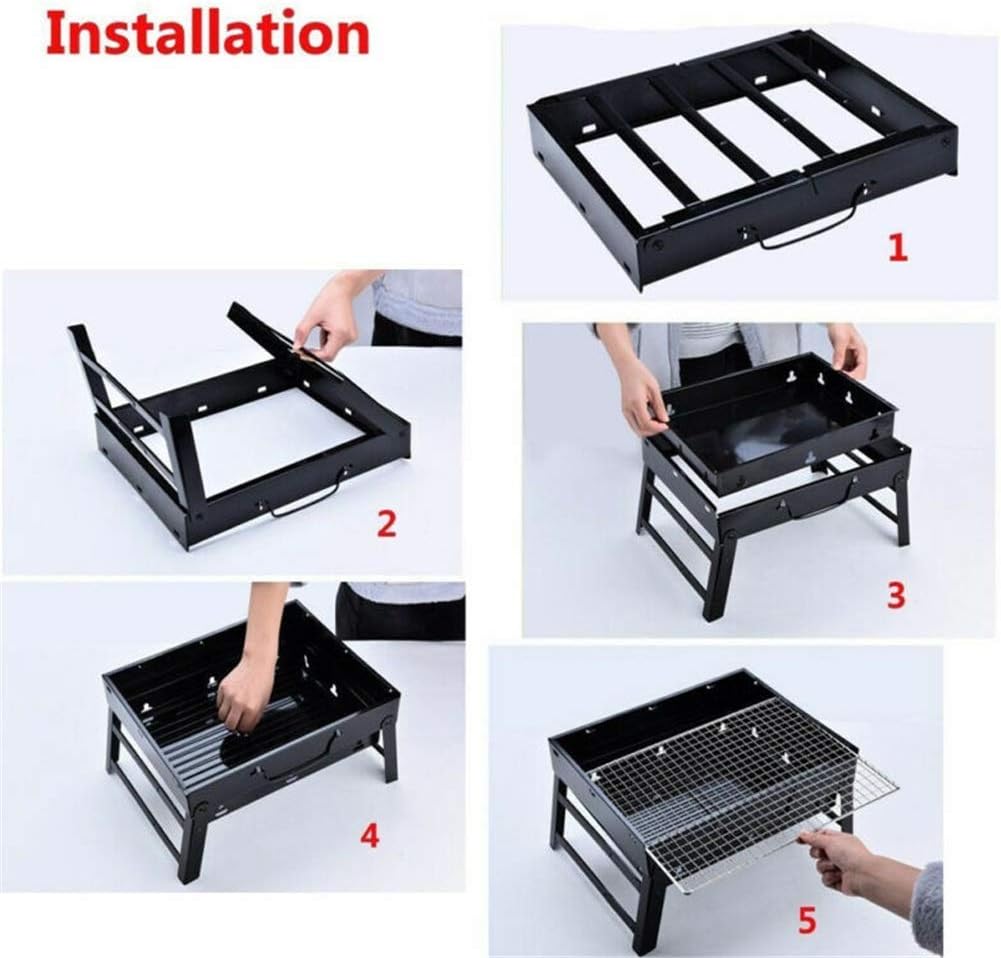 Installation

1

2

3

4

5