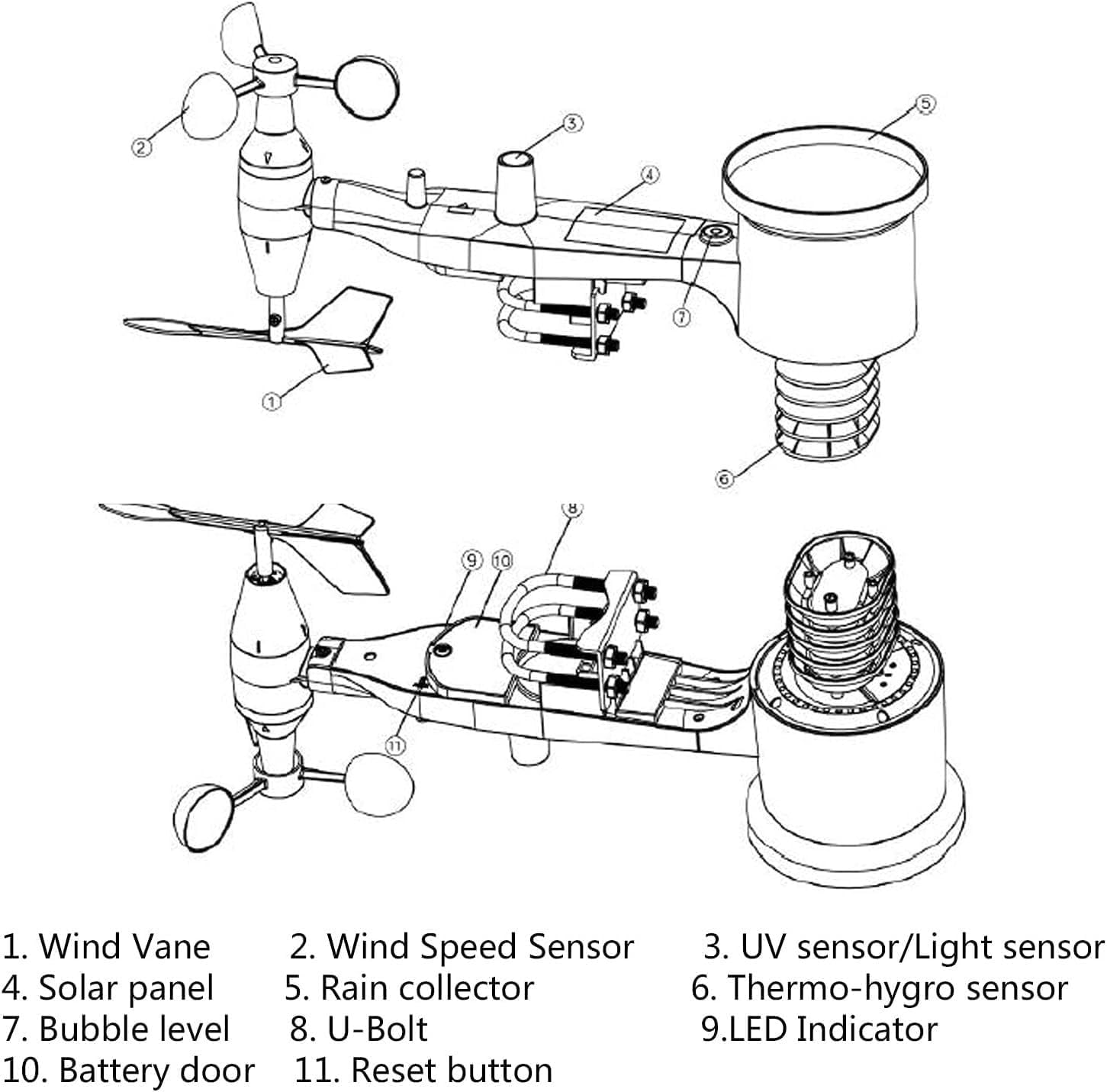 ②
③
④
⑤
⑦
①
⑥
⑧
⑨
⑩
⑪

1. Wind Vane
2. Wind Speed Sensor
3. UV sensor/Light sensor
4. Solar panel
5. Rain collector
6. Thermo-hygro sensor
7. Bubble level
8. U-Bolt
9.LED Indicator
10. Battery door
11. Reset button