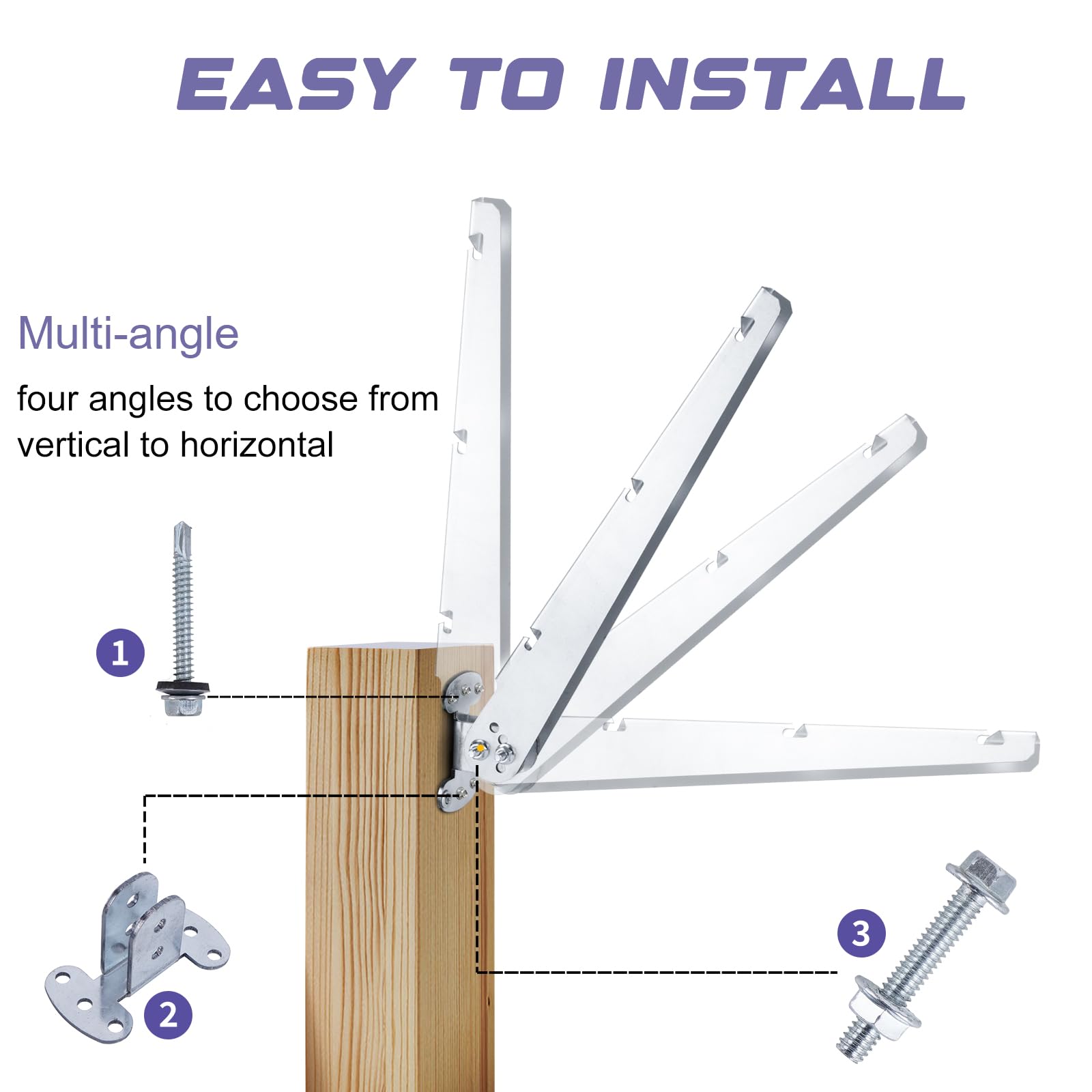 EASY TO INSTALL

Multi-angle

four angles to choose from vertical to horizontal

1

2

3