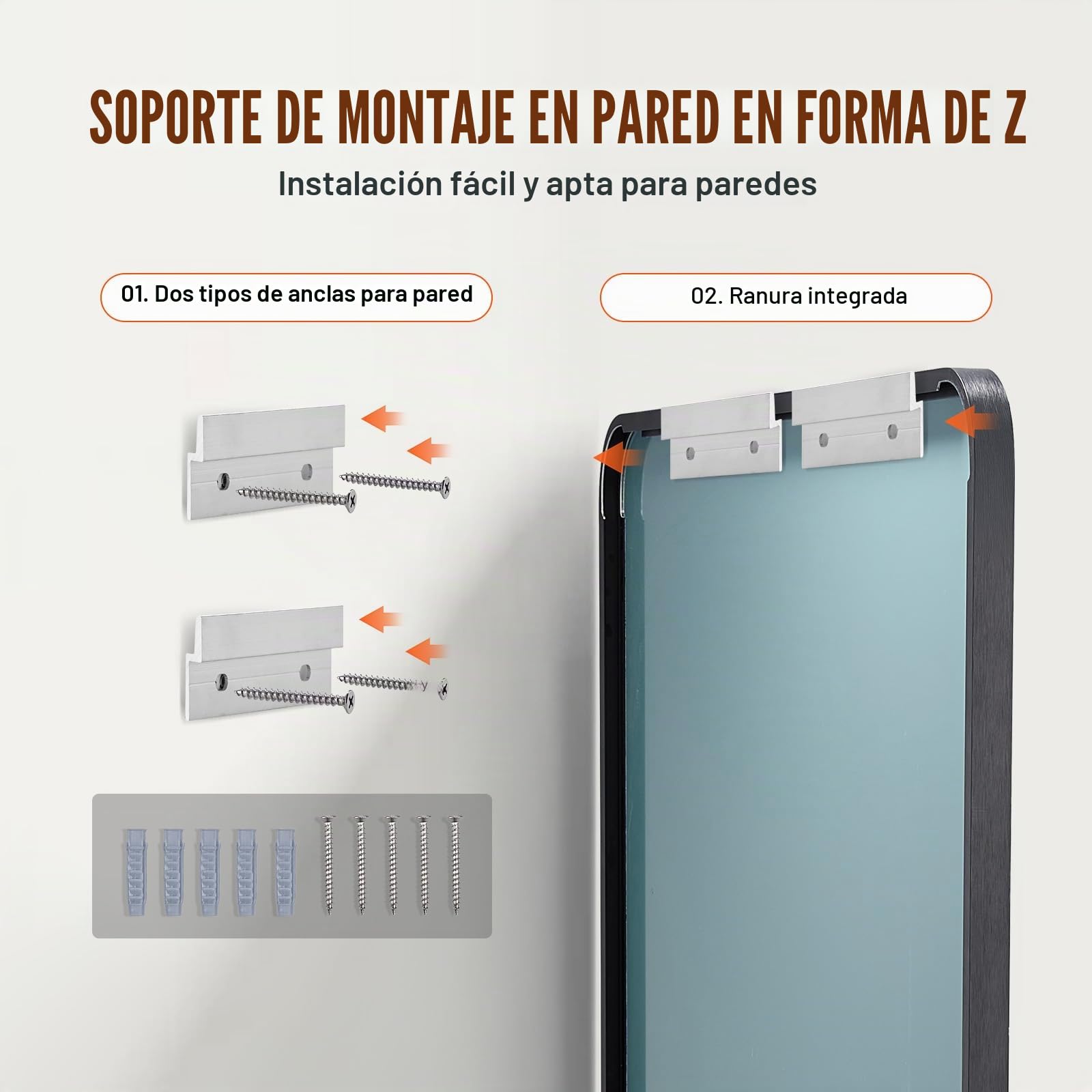 SOPORTE DE MONTAJE EN PARED EN FORMA DE Z

Instalación fácil y apta para paredes

01. Dos tipos de anclas para pared

02. Ranura integrada