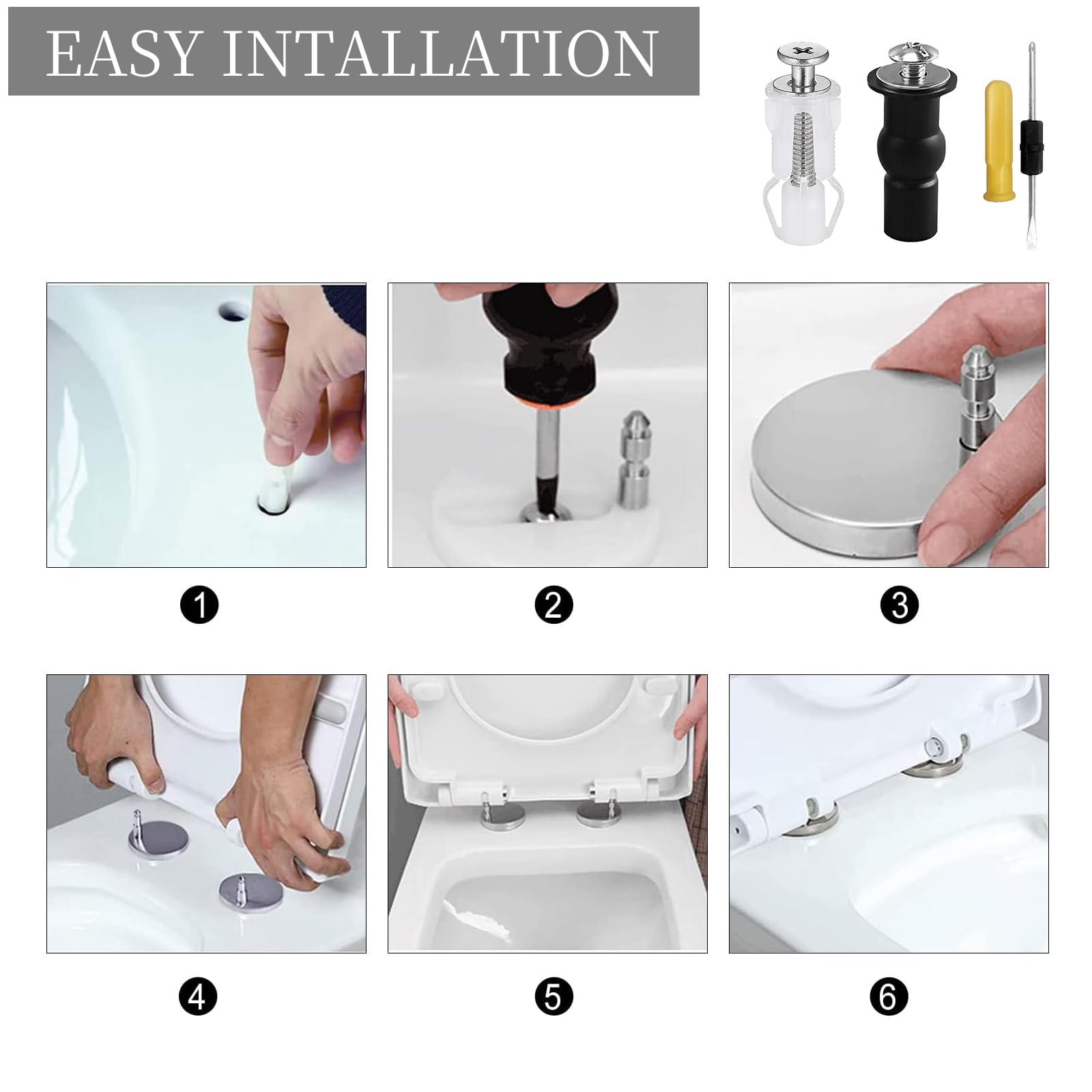 EASY INTALLATION

1

2

3

4

5

6