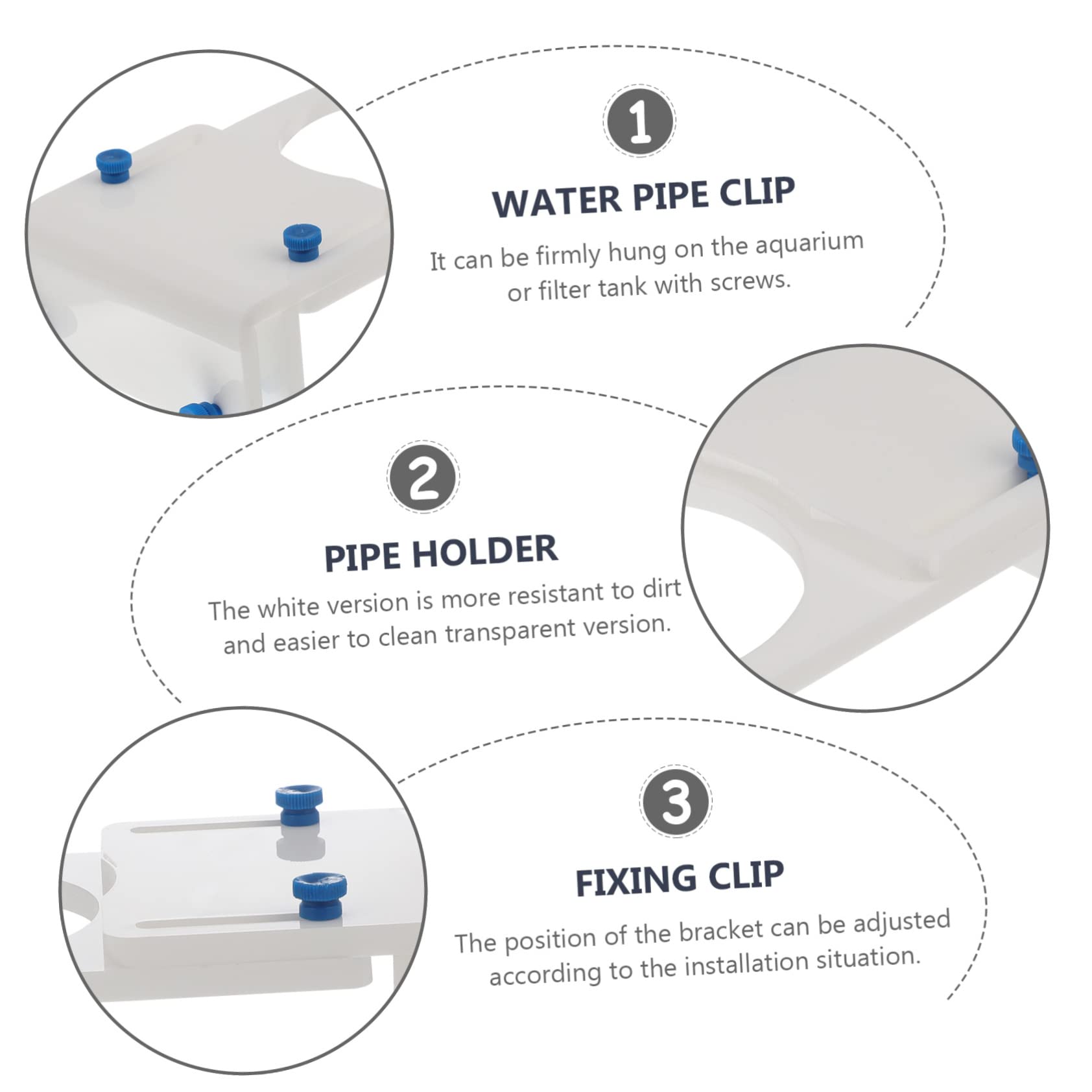 1

WATER PIPE CLIP

It can be firmly hung on the aquarium or filter tank with screws.

2

PIPE HOLDER

The white version is more resistant to dirt and easier to clean transparent version.

3

FIXING CLIP

The position of the bracket can be adjusted according to the installation situation.