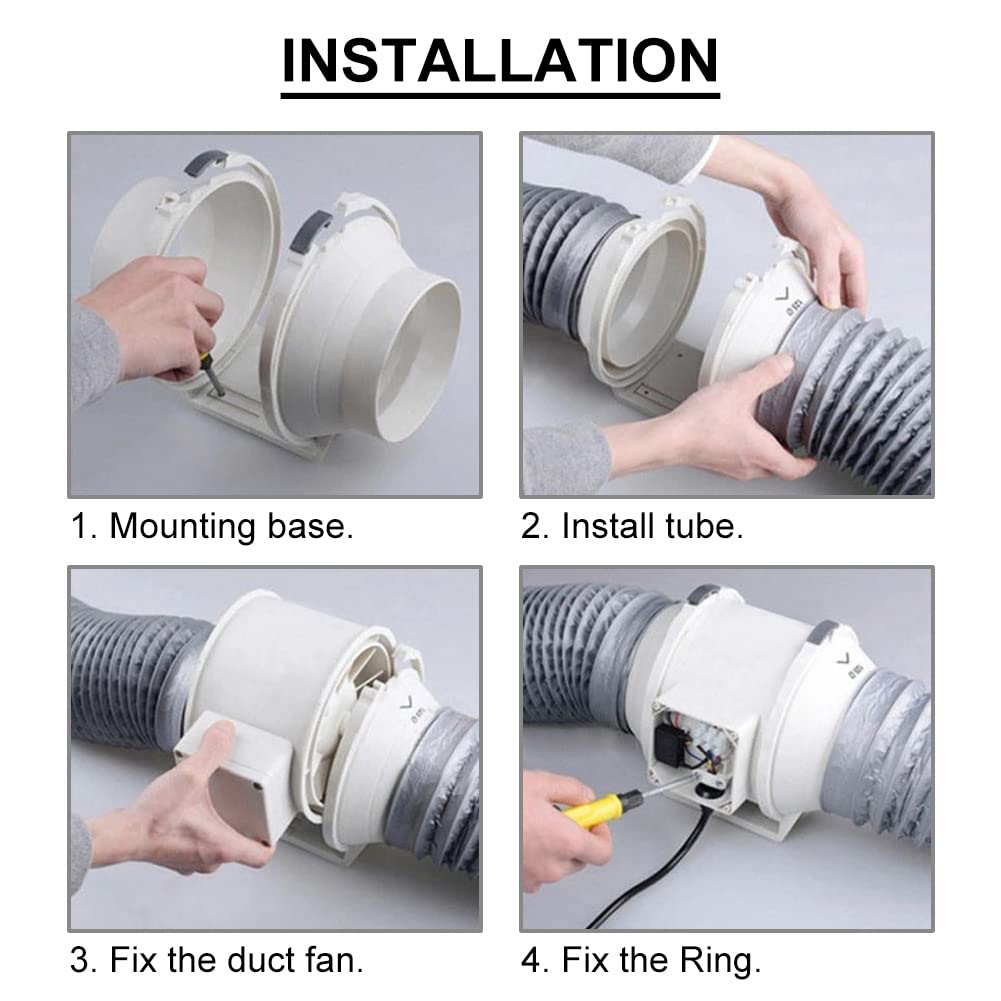 INSTALLATION

1. Mounting base.

2. Install tube.

3. Fix the duct fan.

4. Fix the Ring.