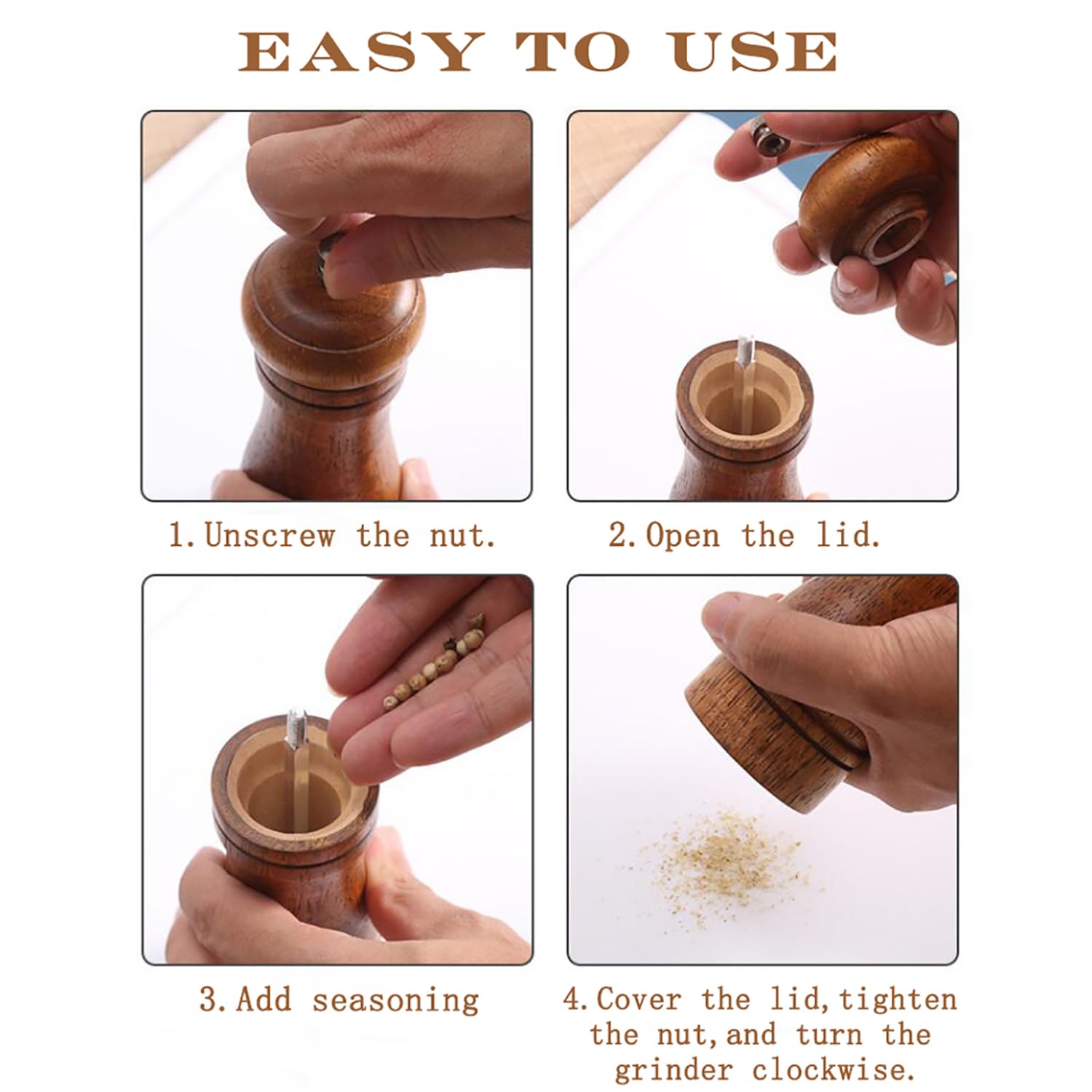 EASY TO USE

1. Unscrew the nut.

2. Open the lid.

3. Add seasoning

4. Cover the lid, tighten the nut, and turn the grinder clockwise.