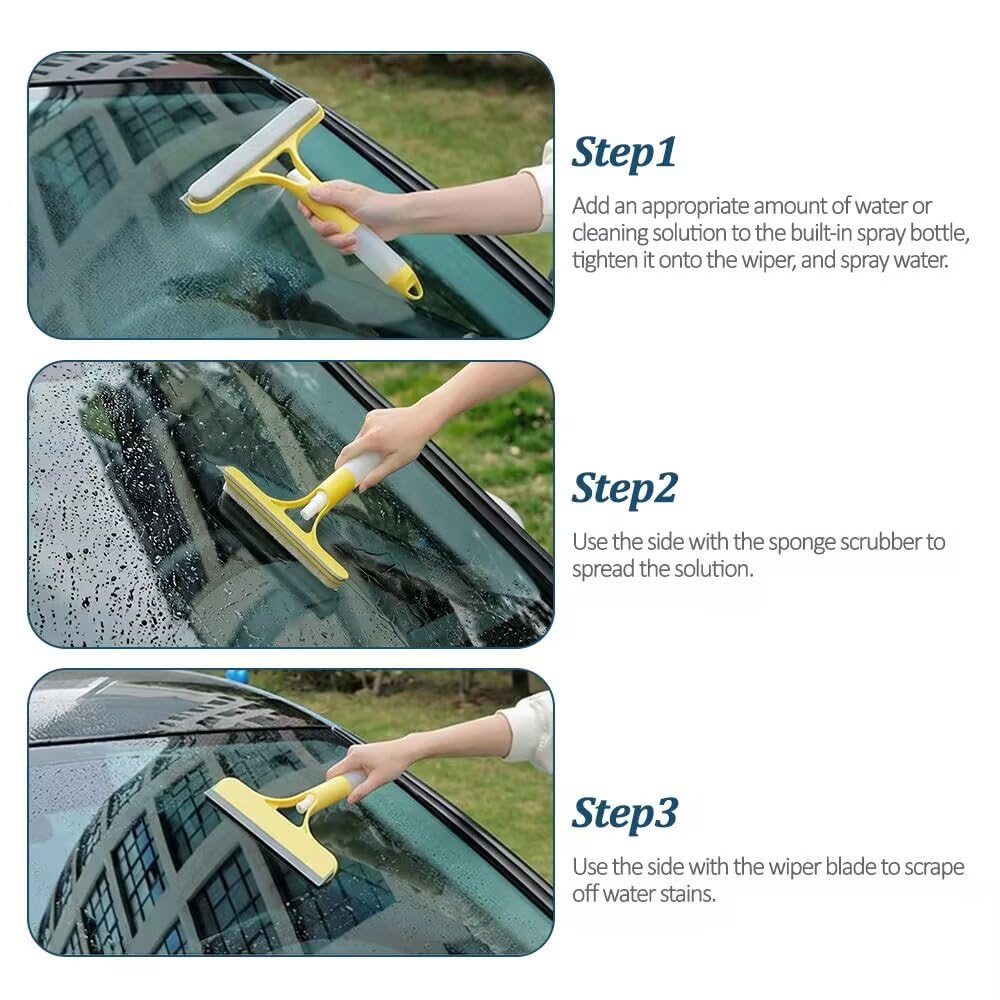 Step1

Add an appropriate amount of water or cleaning solution to the built-in spray bottle, tighten it onto the wiper, and spray water.

Step2

Use the side with the sponge scrubber to spread the solution.

Step3

Use the side with the wiper blade to scrape off water stains.