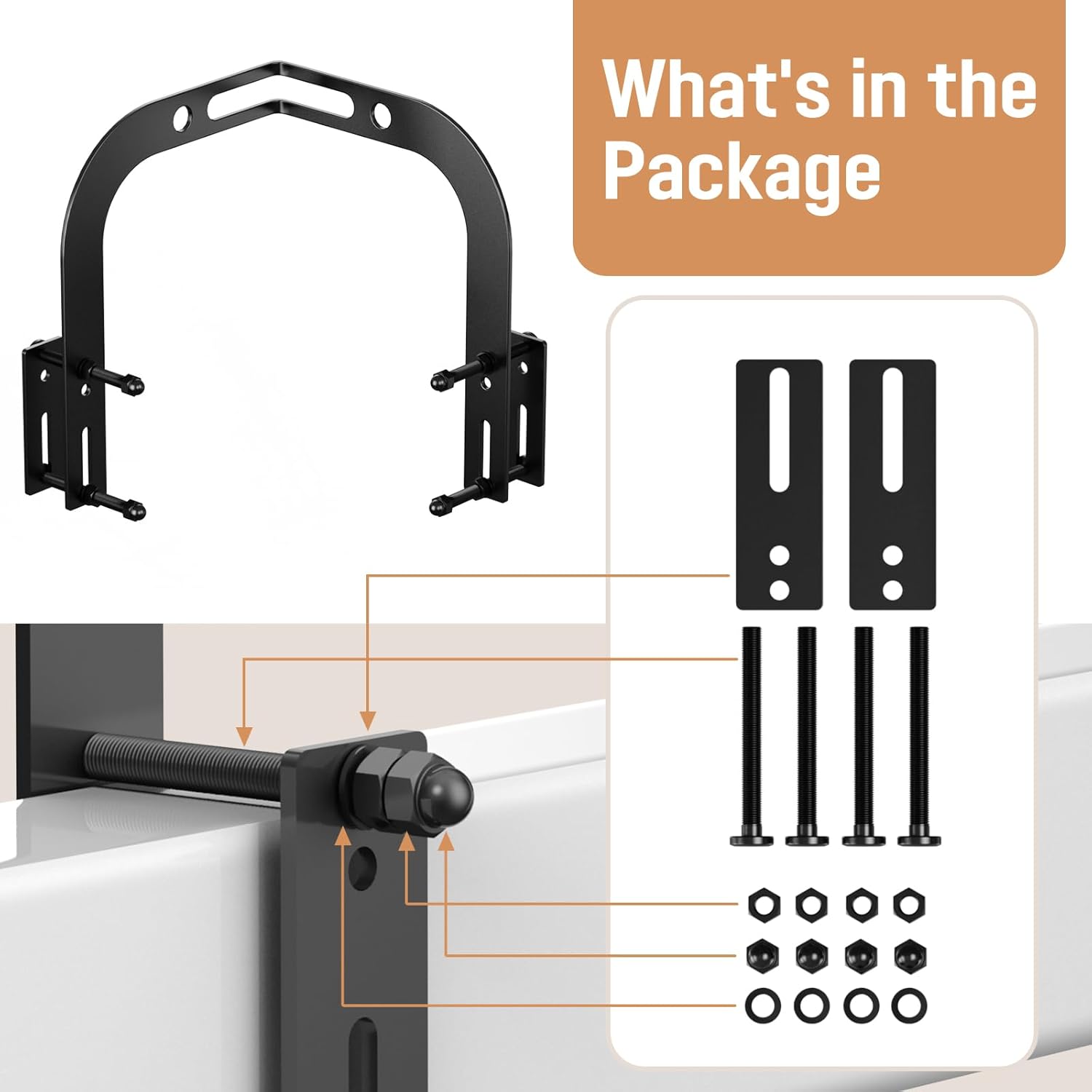 What's in the Package