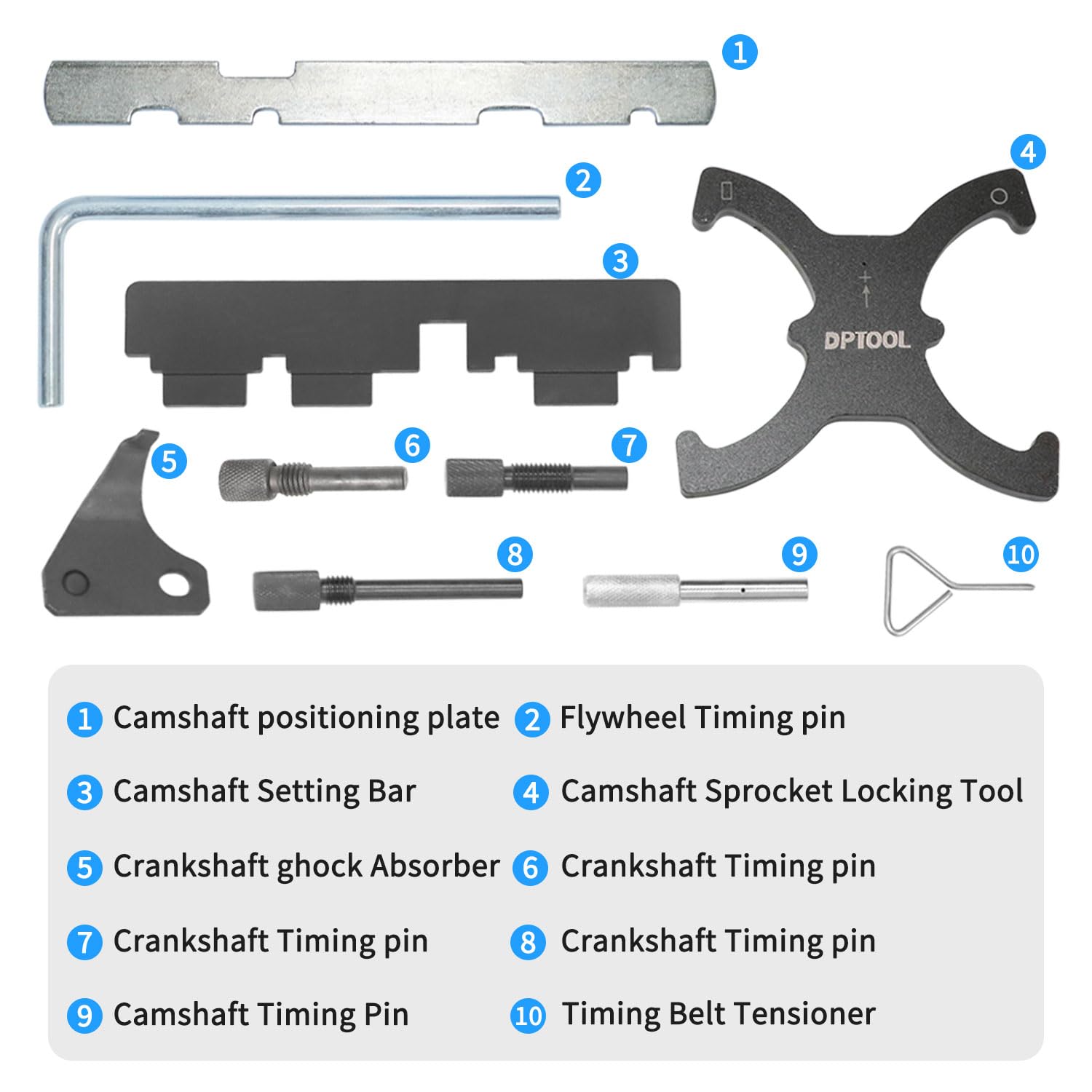 1
2
4
3
DPTOOL
5
6
7
8
9
10

1 Camshaft positioning plate
2 Flywheel Timing pin

3 Camshaft Setting Bar
4 Camshaft Sprocket Locking Tool

5 Crankshaft ghock Absorber
6 Crankshaft Timing pin

7 Crankshaft Timing pin
8 Crankshaft Timing pin

9 Camshaft Timing Pin
10 Timing Belt Tensioner