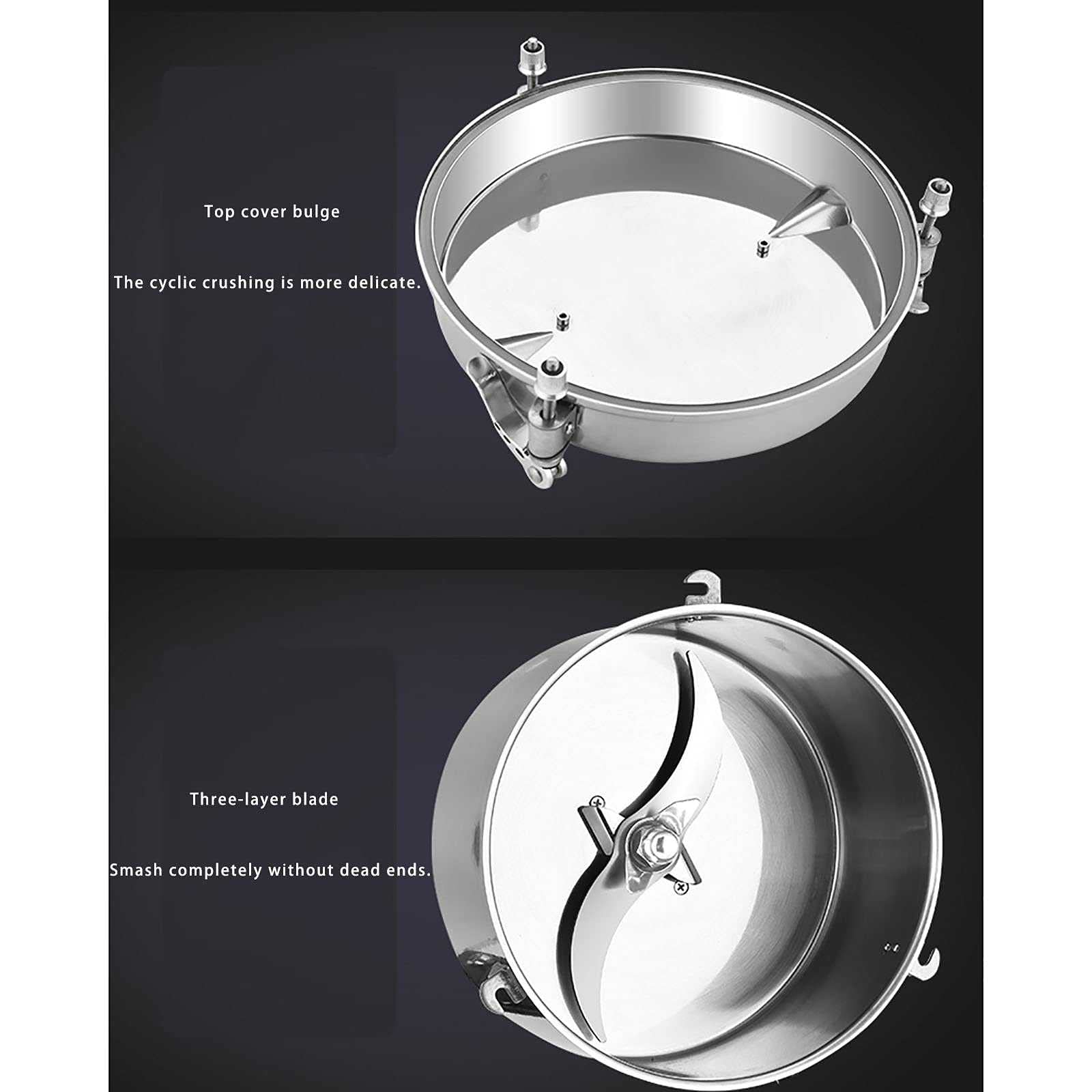 Top cover bulge

The cyclic crushing is more delicate.

Three-layer blade

Smash completely without dead ends.