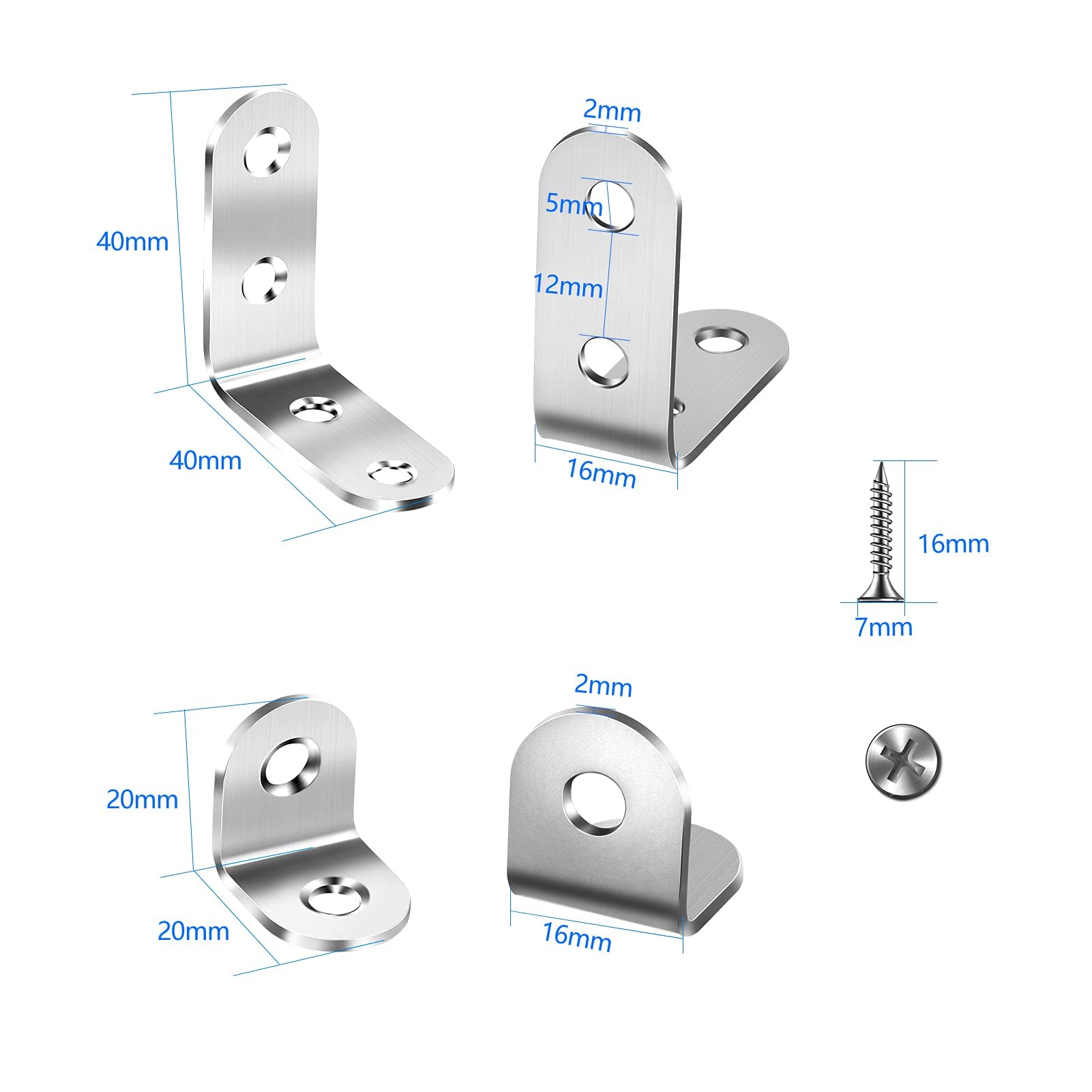 40mm

40mm

2mm

5mm

12mm

16mm

16mm

7mm

20mm

20mm

2mm

16mm