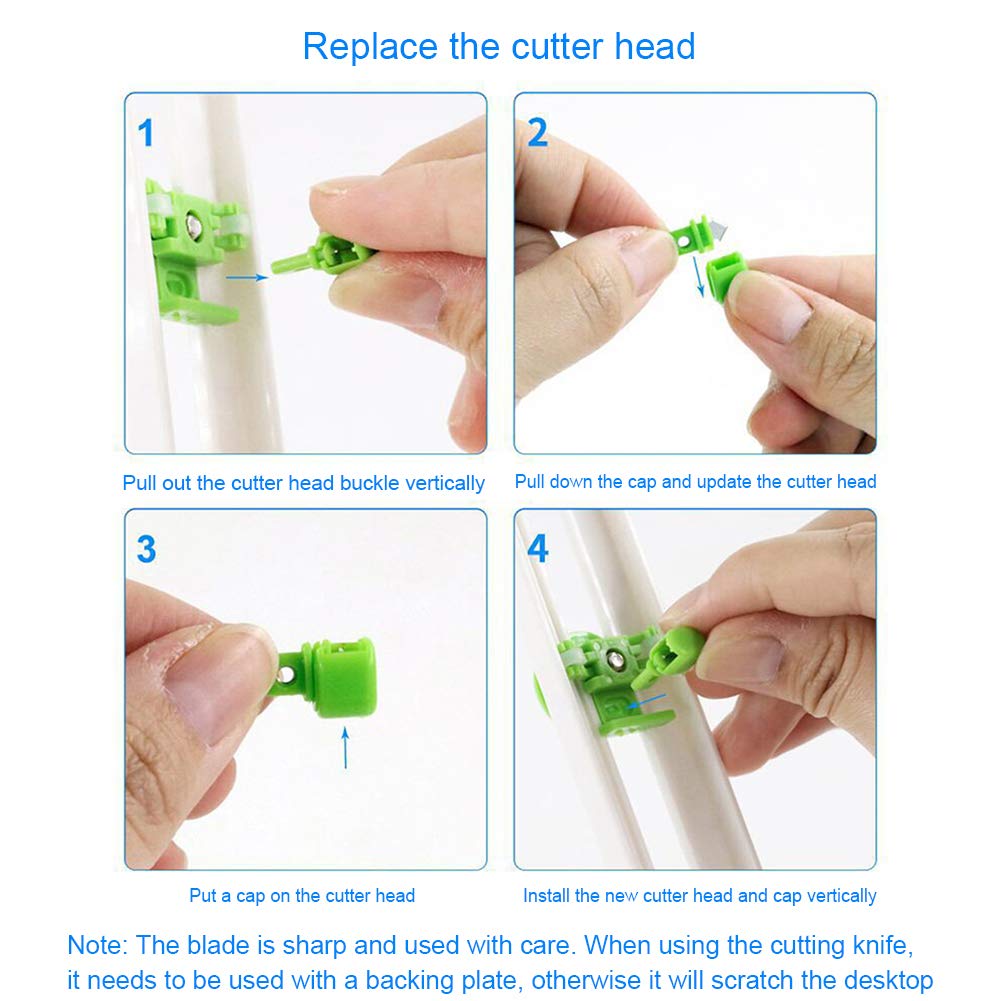 Replace the cutter head

1

Pull out the cutter head buckle vertically

2

Pull down the cap and update the cutter head

3

Put a cap on the cutter head

4

Install the new cutter head and cap vertically

Note: The blade is sharp and used with care. When using the cutting knife, it needs to be used with a backing plate, otherwise it will scratch the desktop