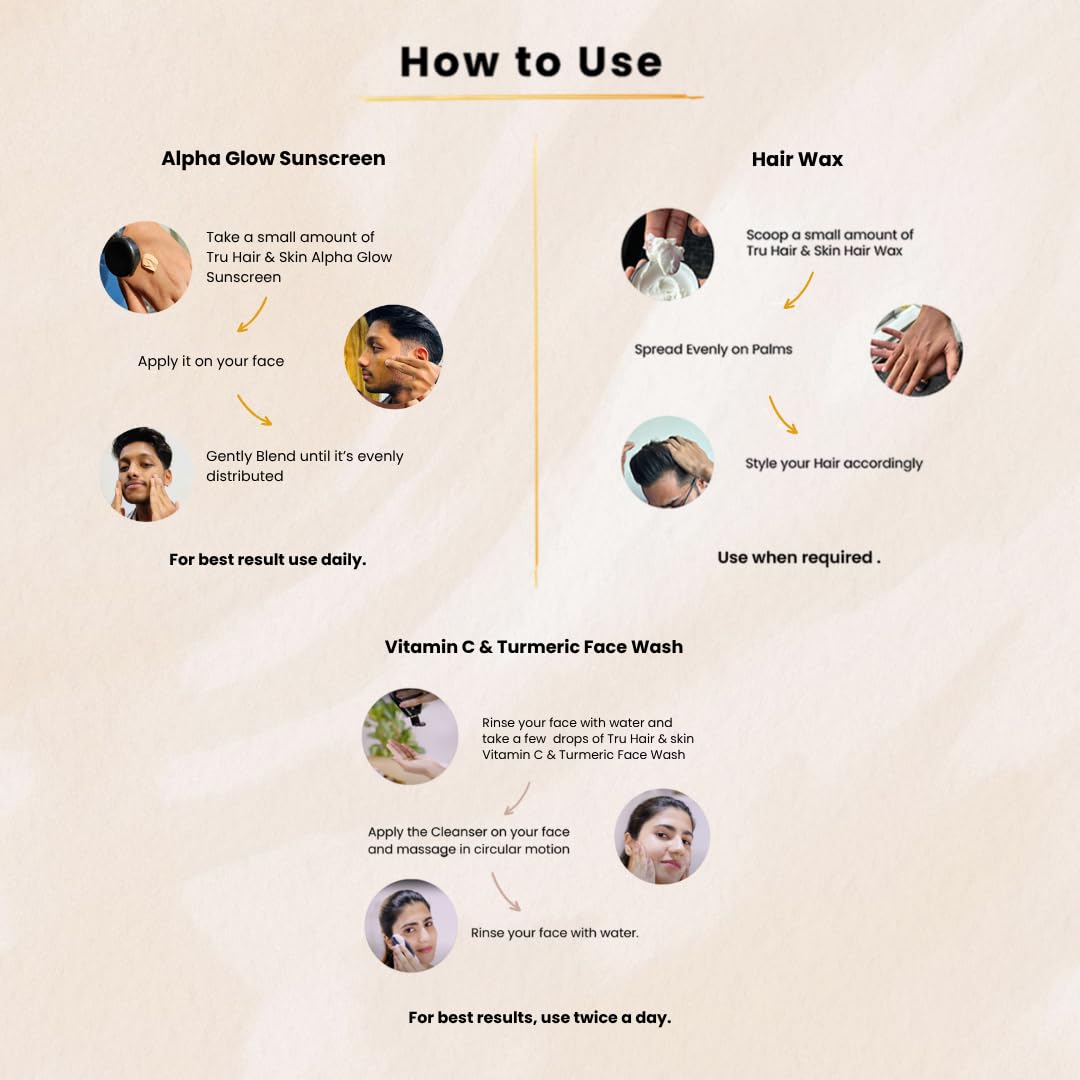 How to Use

Alpha Glow Sunscreen

Take a small amount of Tru Hair & Skin Alpha Glow Sunscreen

Apply it on your face

Gently Blend until it's evenly distributed

For best result use daily.

Hair Wax

Scoop a small amount of Tru Hair & Skin Hair Wax

Spread Evenly on Palms

Style your Hair accordingly

Use when required .

Vitamin C & Turmeric Face Wash

Rinse your face with water and take a few drops of Tru Hair & skin Vitamin C & Turmeric Face Wash

Apply the Cleanser on your face and massage in circular motion

Rinse your face with water.

For best results, use twice a day.