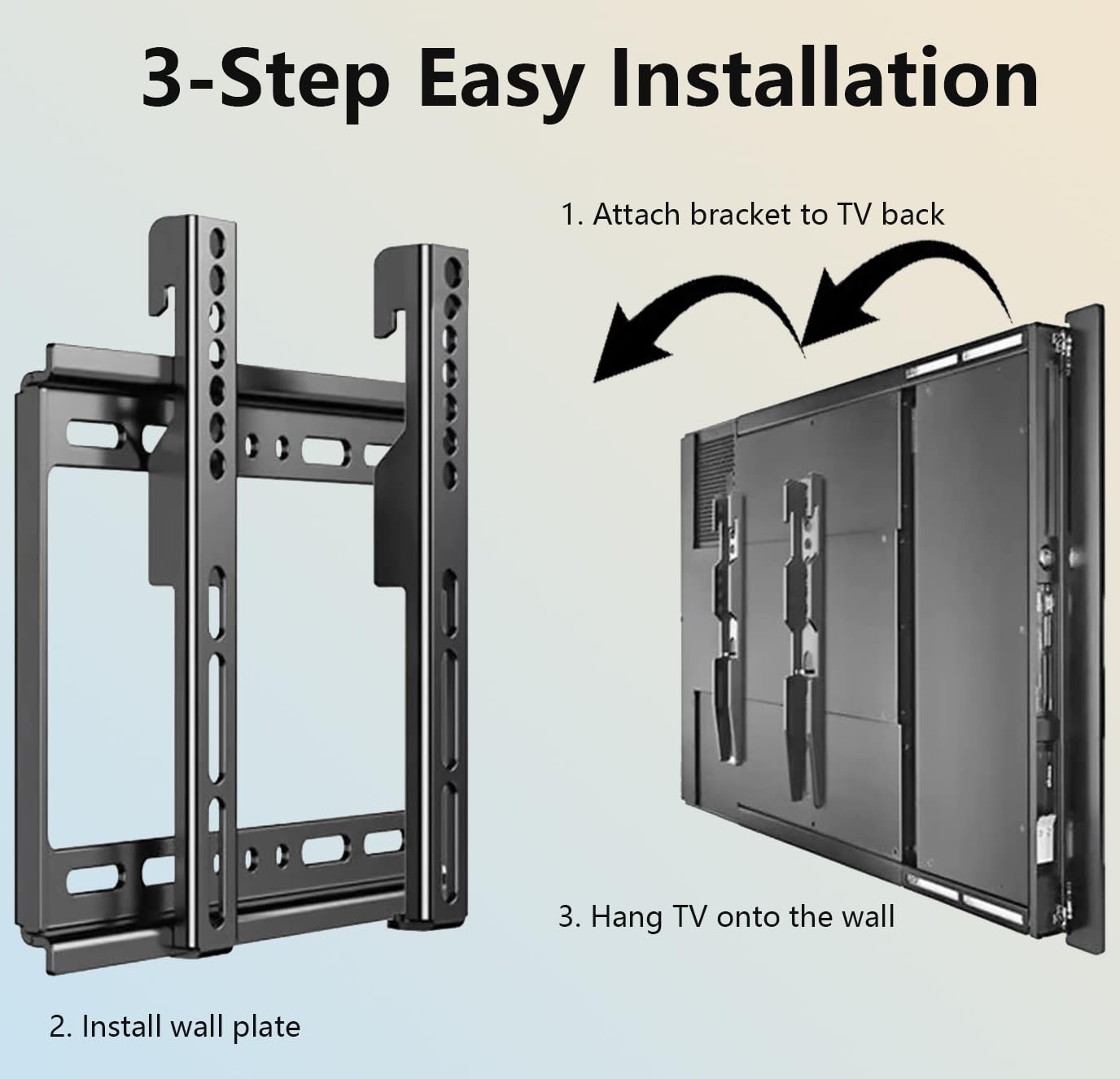 3-Step Easy Installation

1. Attach bracket to TV back

3. Hang TV onto the wall

2. Install wall plate