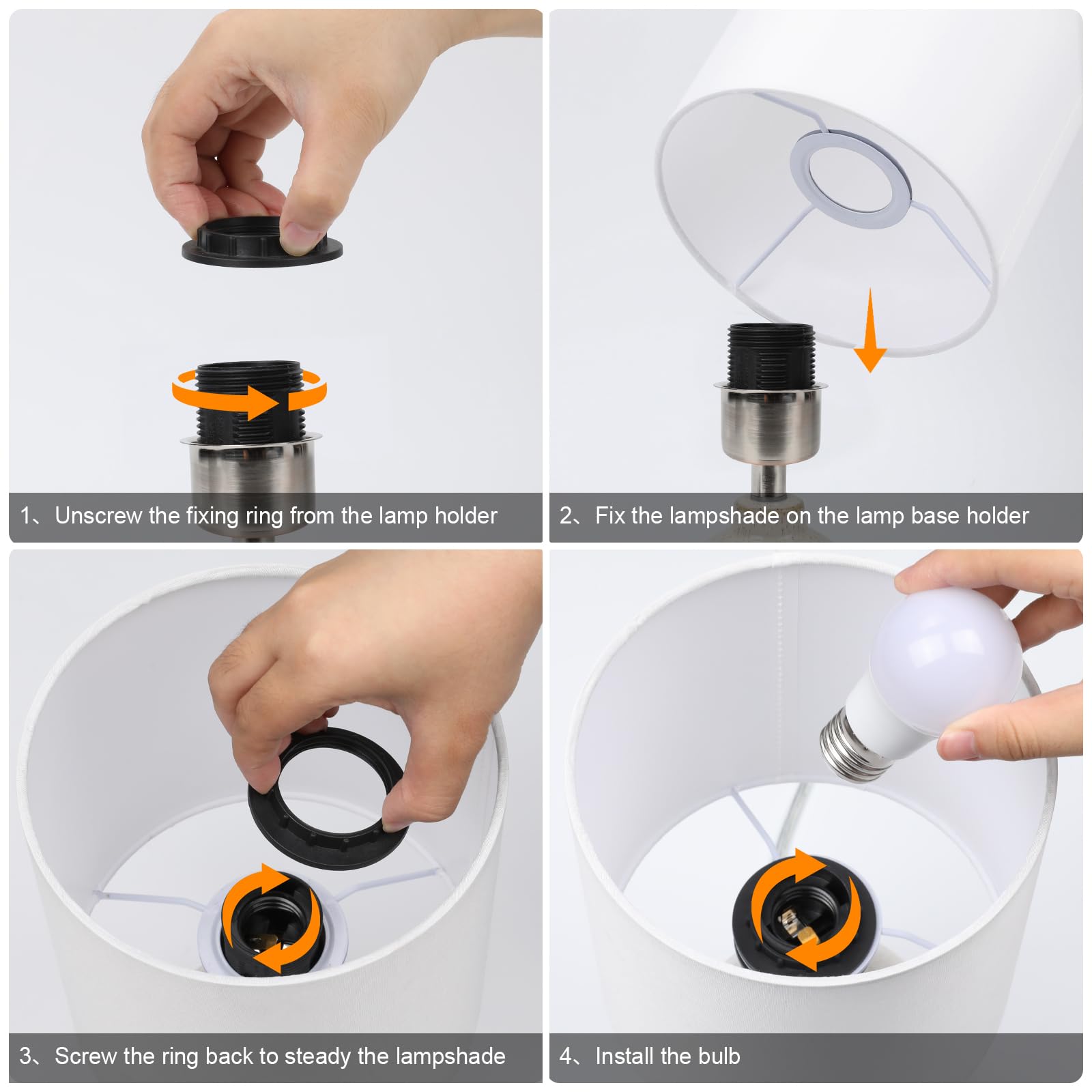 1、Unscrew the fixing ring from the lamp holder

2、Fix the lampshade on the lamp base holder

3、Screw the ring back to steady the lampshade

4、Install the bulb