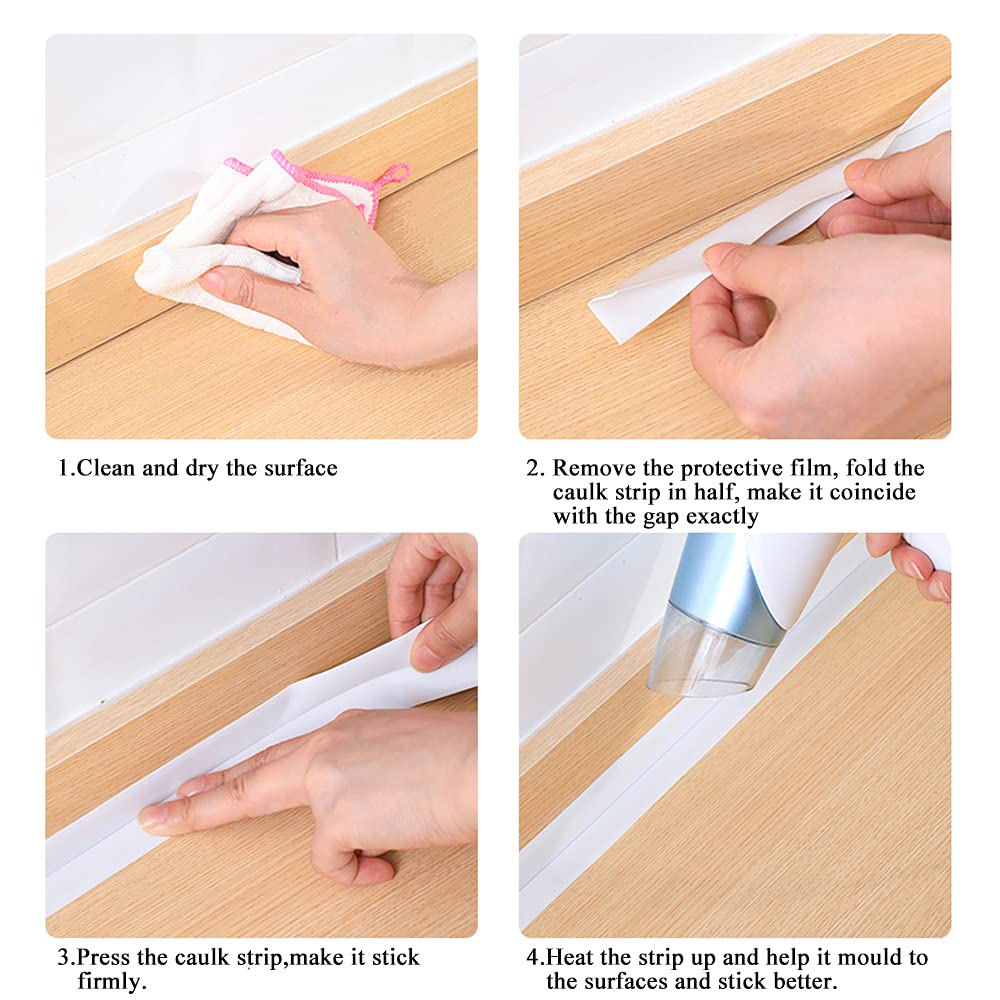 1.Clean and dry the surface

2. Remove the protective film, fold the caulk strip in half, make it coincide with the gap exactly

3.Press the caulk strip,make it stick firmly.

4.Heat the strip up and help it mould to the surfaces and stick better.