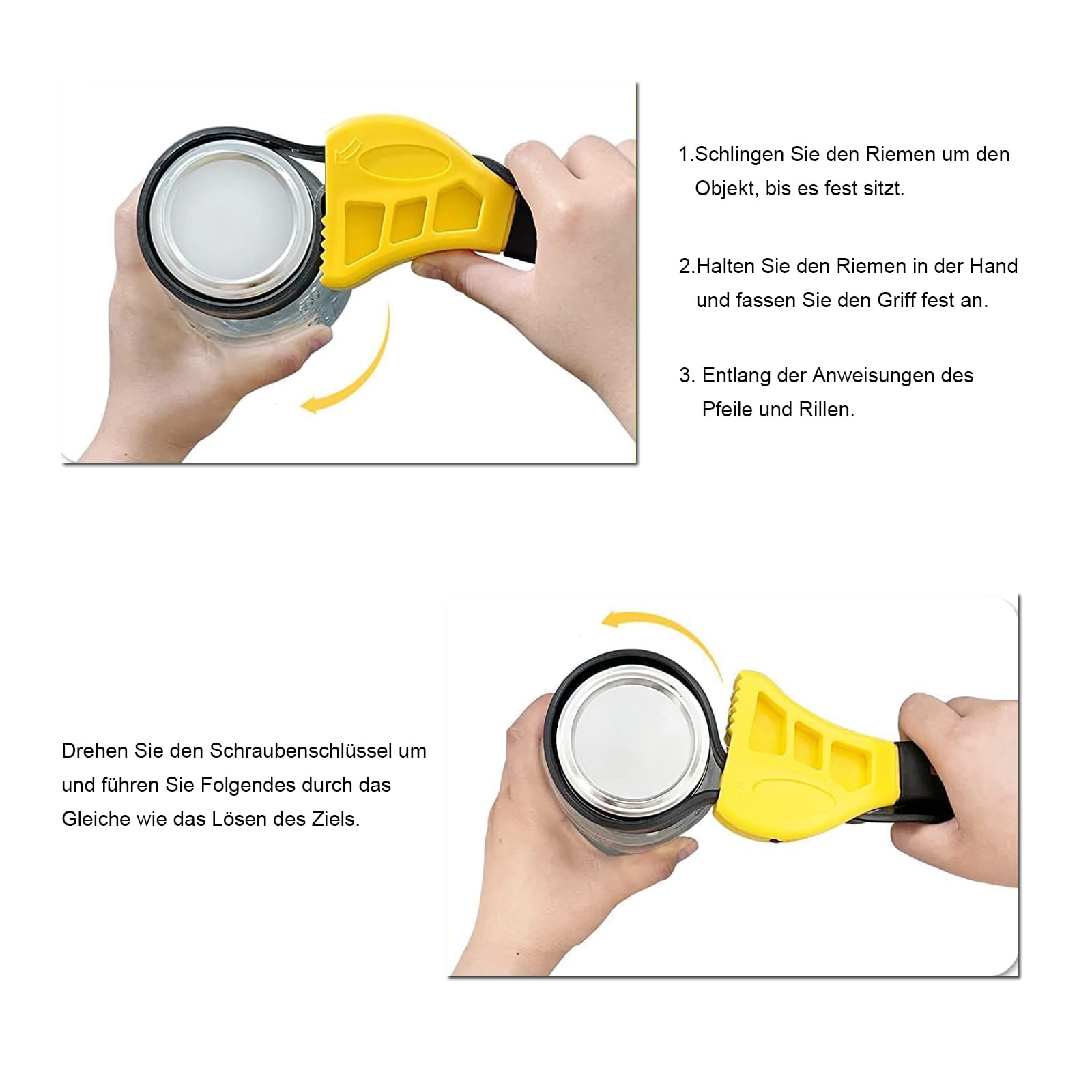 1.Schlingen Sie den Riemen um den Objekt, bis es fest sitzt.

2.Halten Sie den Riemen in der Hand und fassen Sie den Griff fest an.

3. Entlang der Anweisungen des Pfeile und Rillen.

Drehen Sie den Schraubenschlüssel um und führen Sie Folgendes durch das Gleiche wie das Lösen des Ziels.