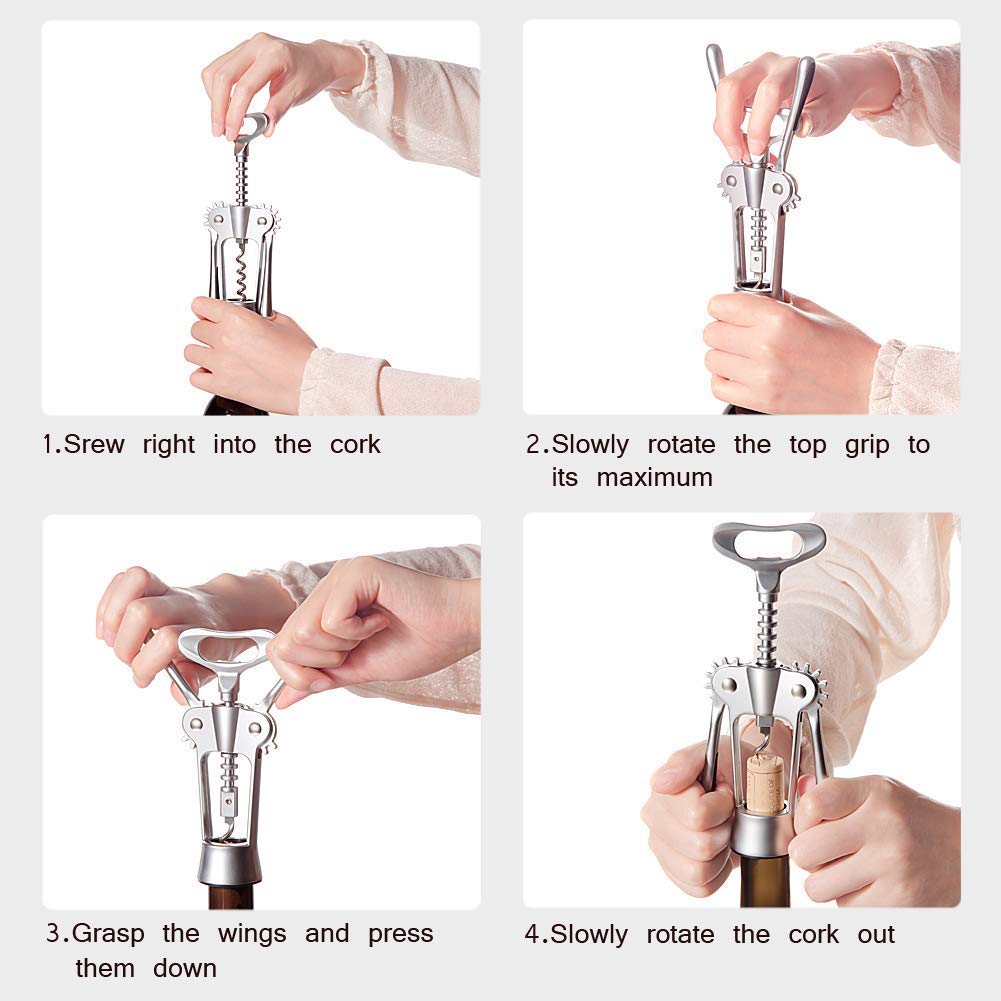 1.Srew right into the cork

2.Slowly rotate the top grip to its maximum

3.Grasp the wings and press them down

4.Slowly rotate the cork out