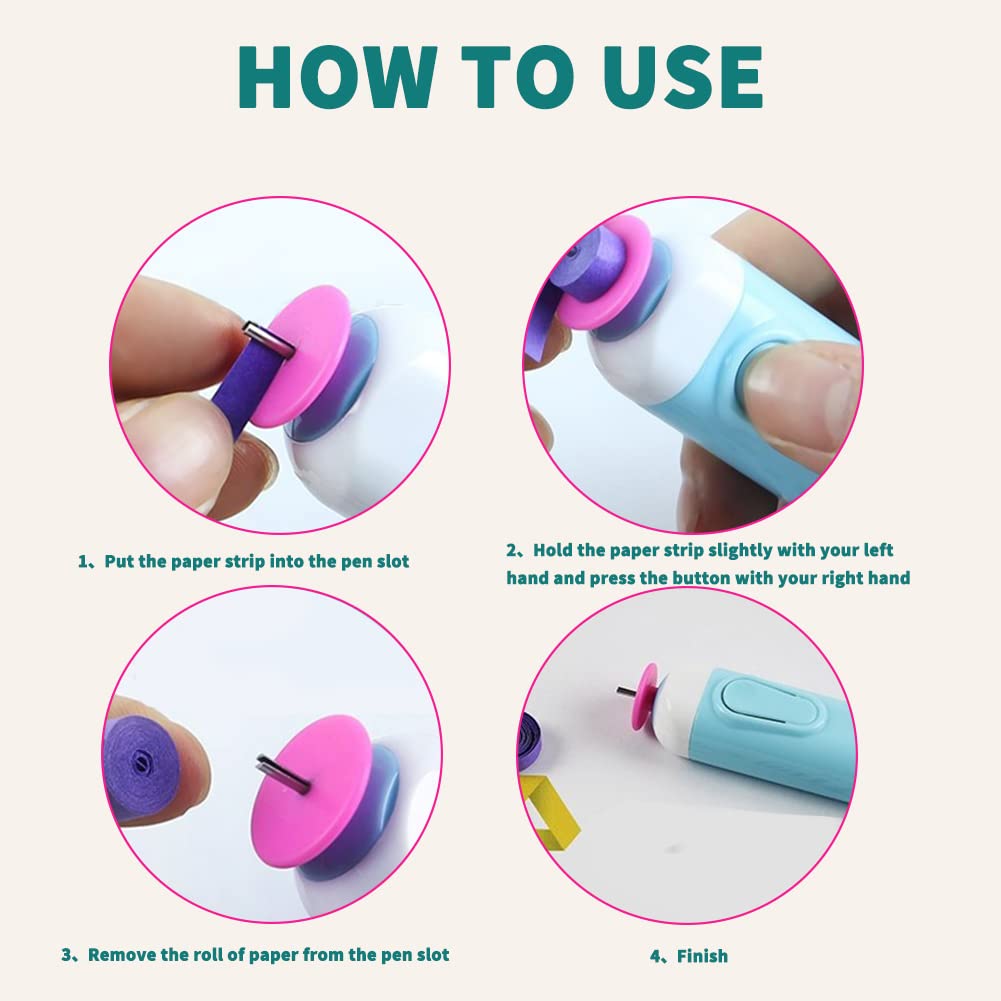 HOW TO USE

1、Put the paper strip into the pen slot

2、Hold the paper strip slightly with your left hand and press the button with your right hand

3、Remove the roll of paper from the pen slot

4、Finish