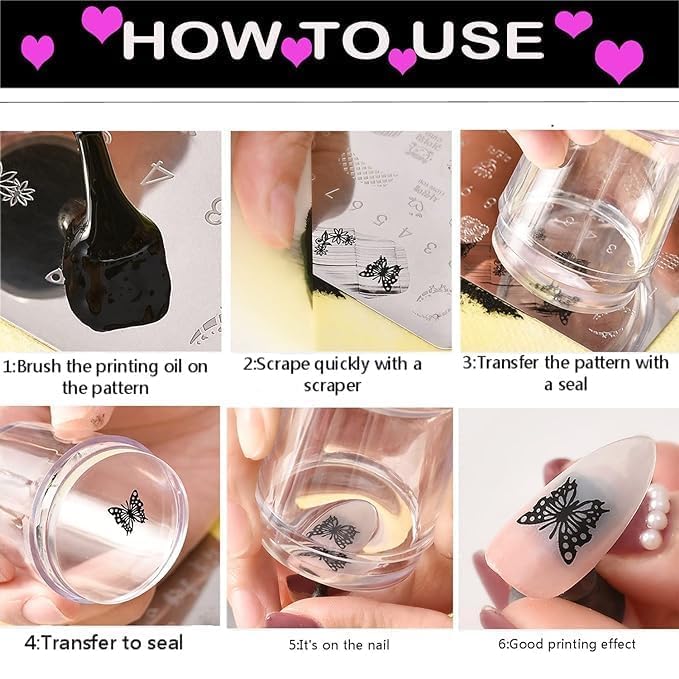 HOW TO USE

1:Brush the printing oil on the pattern

2:Scrape quickly with a scraper

3:Transfer the pattern with a seal

4:Transfer to seal

5:It's on the nail

6:Good printing effect