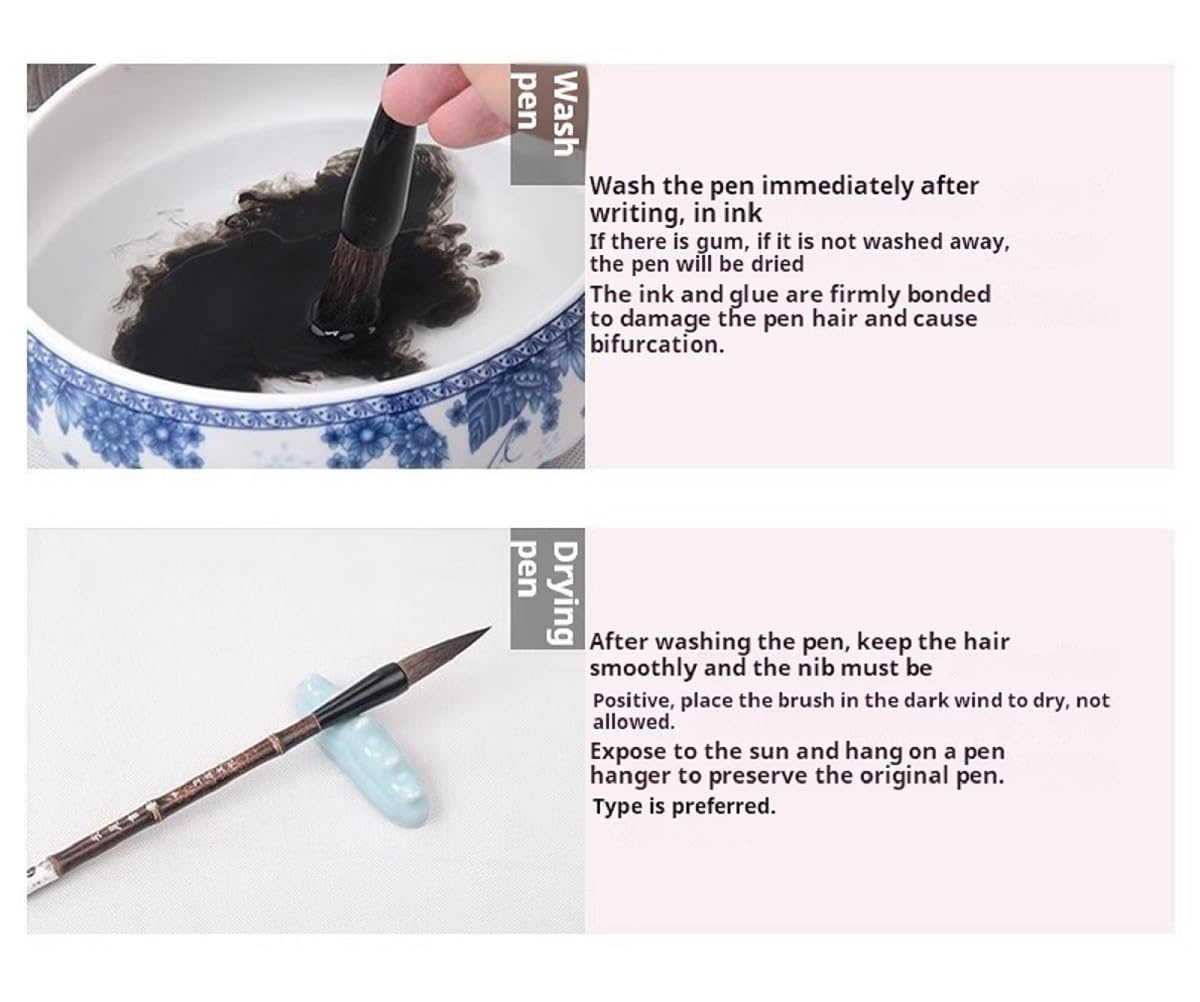 Wash pen

Wash the pen immediately after writing, in ink
If there is gum, if it is not washed away, the pen will be dried
The ink and glue are firmly bonded to damage the pen hair and cause bifurcation.

Drying pen

After washing the pen, keep the hair smoothly and the nib must be
Positive, place the brush in the dark wind to dry, not allowed.
Expose to the sun and hang on a pen hanger to preserve the original pen.
Type is preferred.