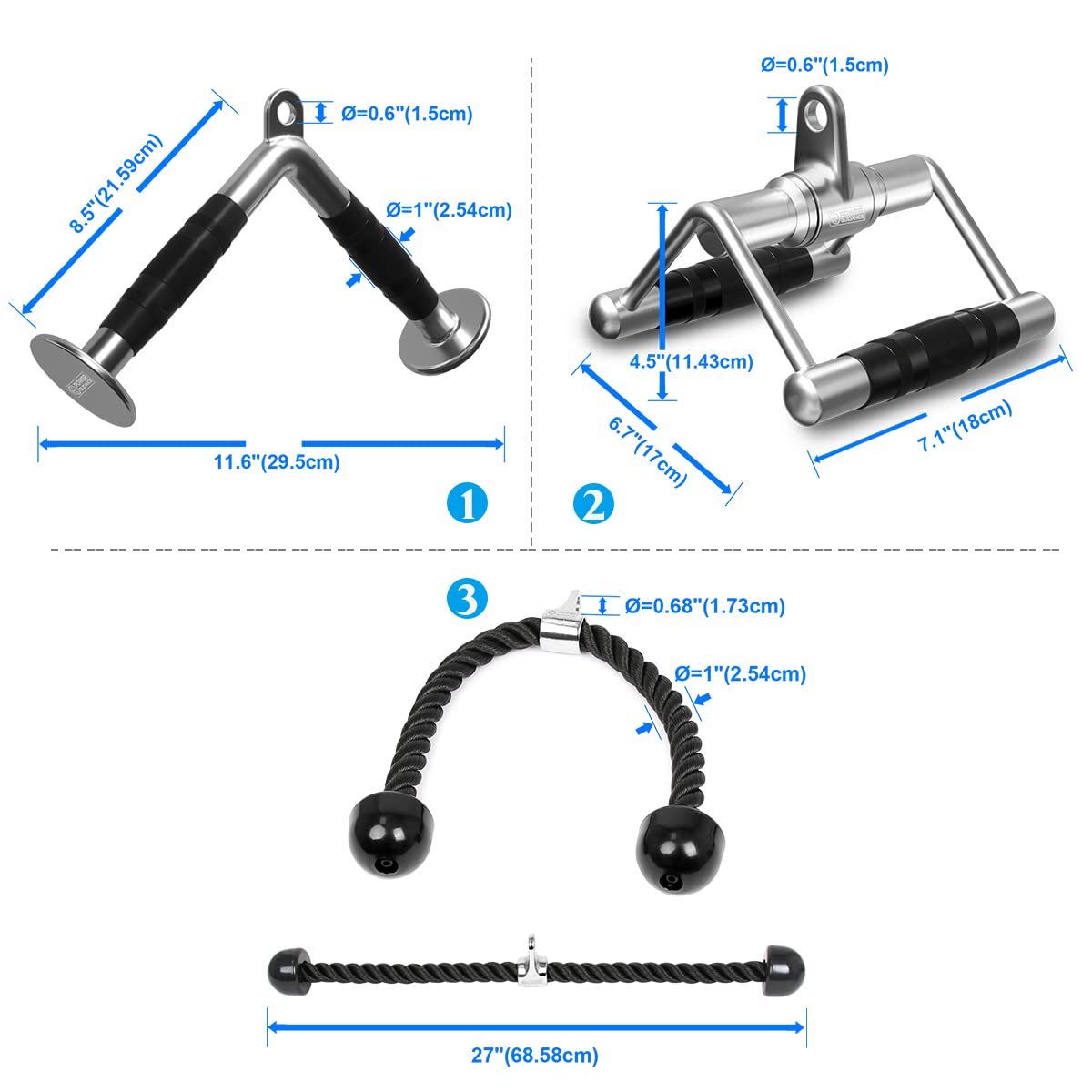 8.5"(21.59cm)

Ø=0.6"(1.5cm)

Ø=1"(2.54cm)

11.6"(29.5cm)

1

Ø=0.6"(1.5cm)

4.5"(11.43cm)

6.7"(17cm)

7.1"(18cm)

2

3

Ø=0.68"(1.73cm)

Ø=1"(2.54cm)

27"(68.58cm)