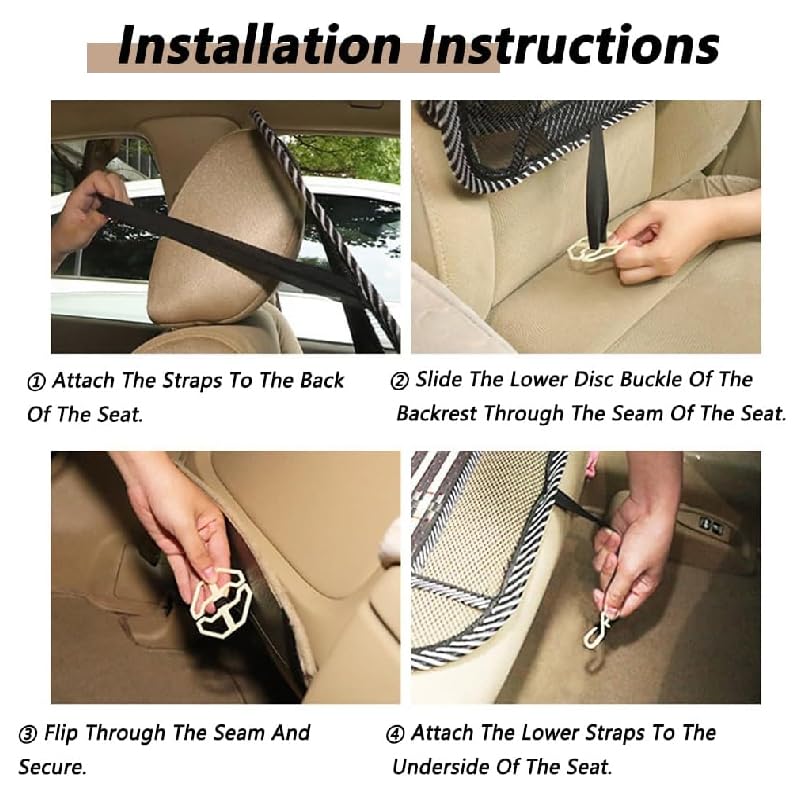 Installation Instructions

① Attach The Straps To The Back Of The Seat.

② Slide The Lower Disc Buckle Of The Backrest Through The Seam Of The Seat.

③ Flip Through The Seam And Secure.

④ Attach The Lower Straps To The Underside Of The Seat.