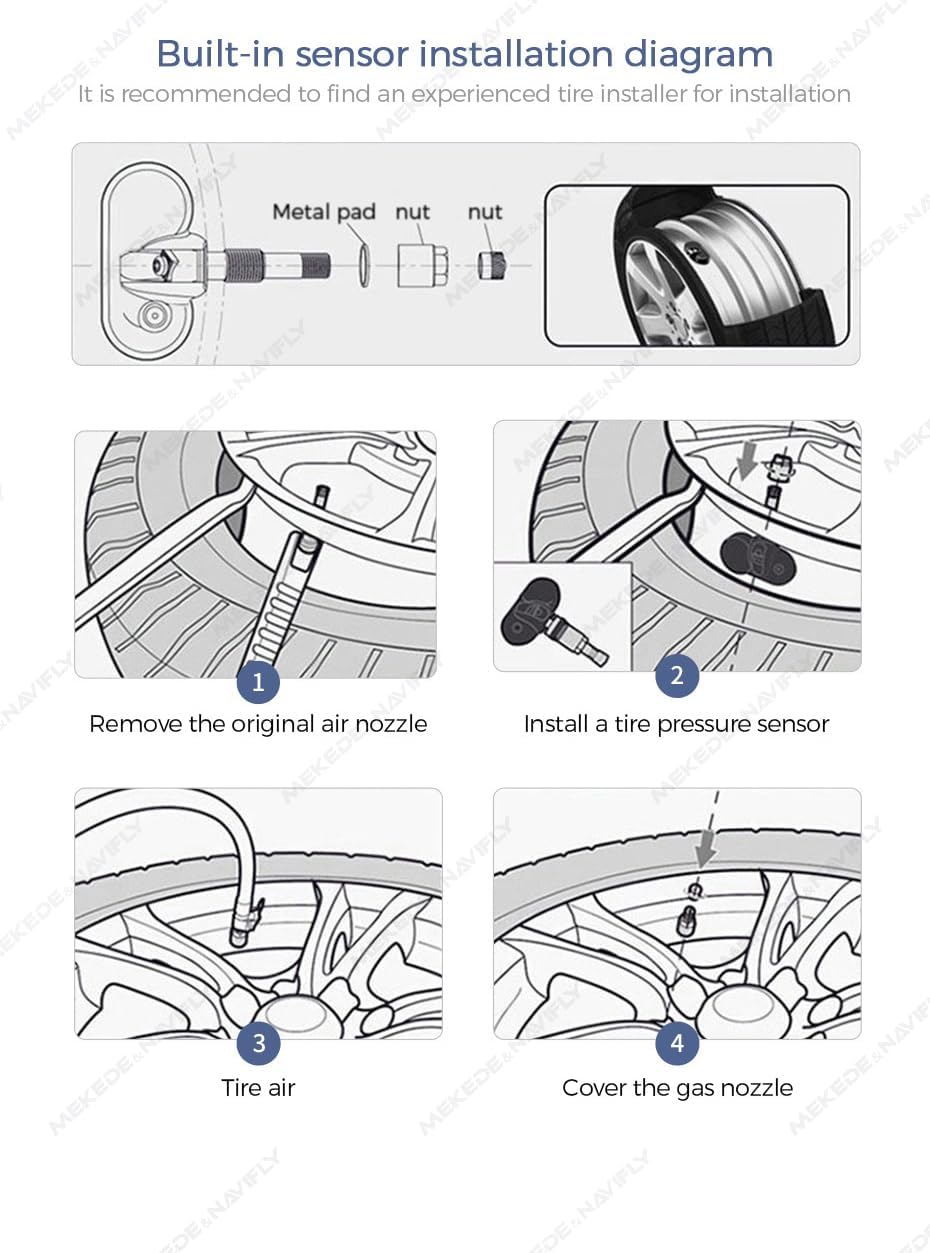 Built-in sensor installation diagram
It is recommended to find an experienced tire installer for installation

Metal pad nut nut

1
Remove the original air nozzle

2
Install a tire pressure sensor

3
Tire air

4
Cover the gas nozzle

MEKEDE&NAVIFLY