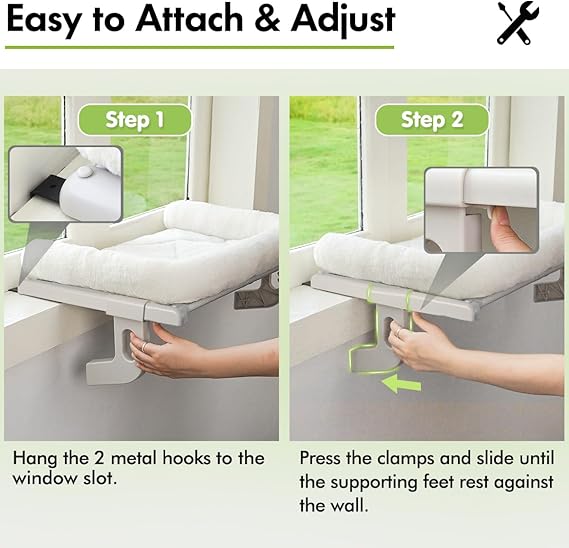 Easy to Attach & Adjust

Step 1

Hang the 2 metal hooks to the window slot.

Step 2

Press the clamps and slide until the supporting feet rest against the wall.