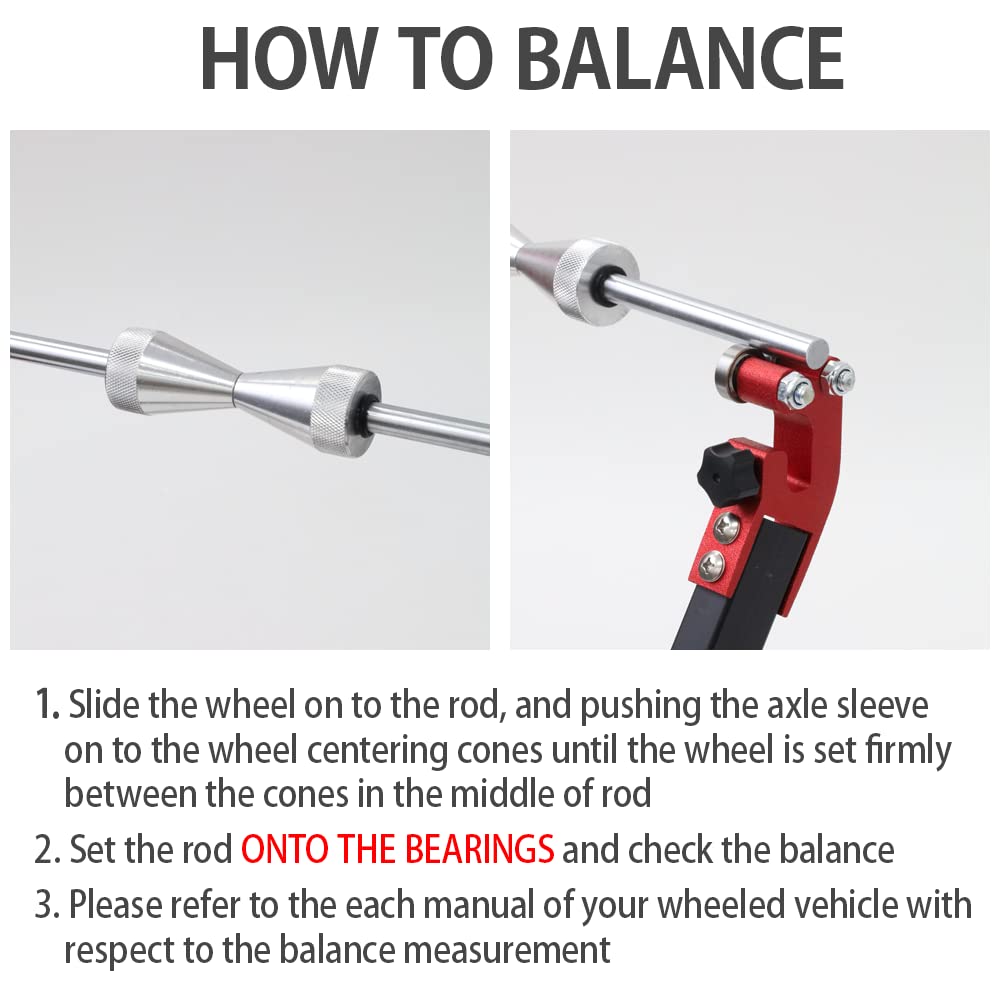 HOW TO BALANCE

1. Slide the wheel on to the rod, and pushing the axle sleeve on to the wheel centering cones until the wheel is set firmly between the cones in the middle of rod

2. Set the rod ONTO THE BEARINGS and check the balance

3. Please refer to the each manual of your wheeled vehicle with respect to the balance measurement