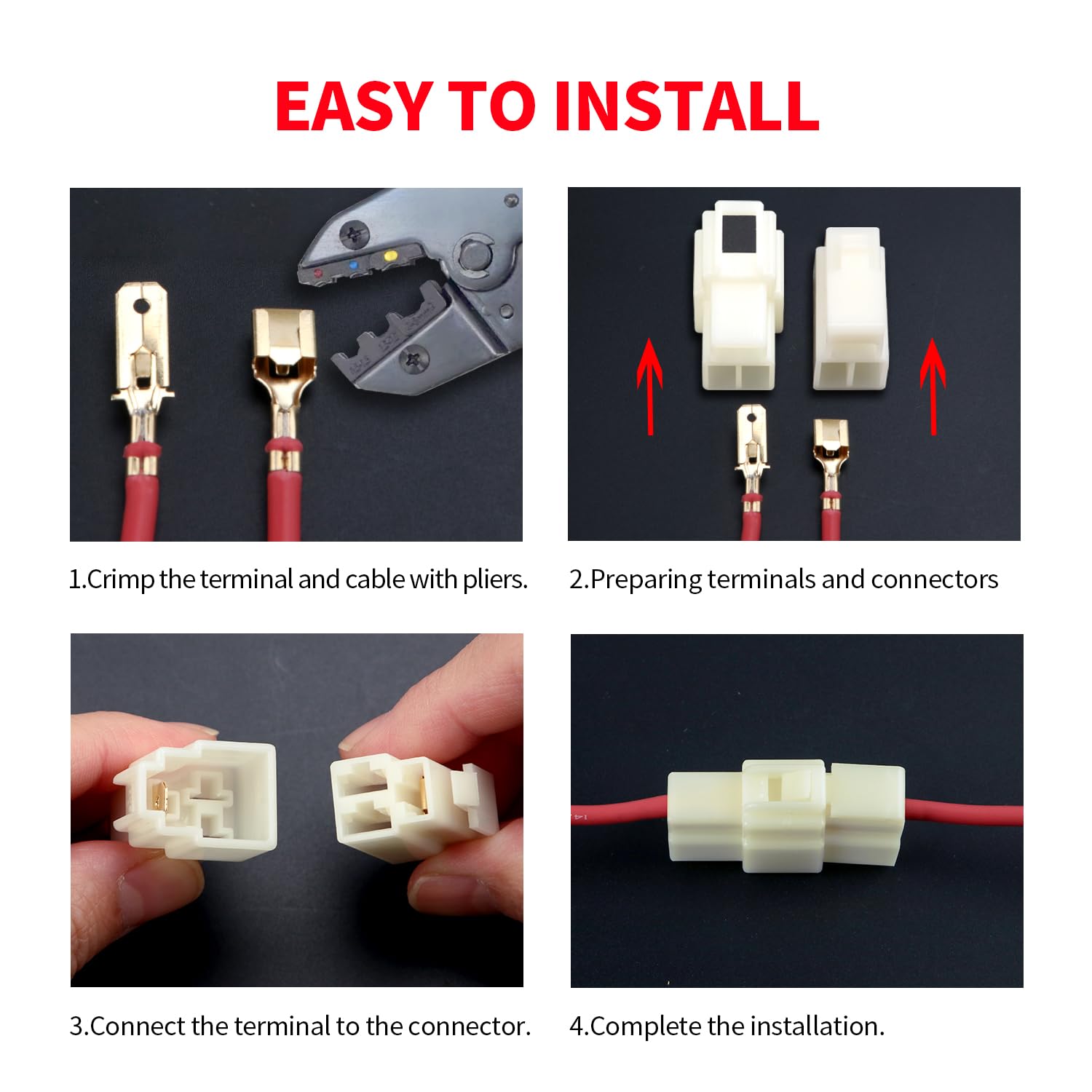 EASY TO INSTALL

1.Crimp the terminal and cable with pliers.

2.Preparing terminals and connectors

3.Connect the terminal to the connector.

4.Complete the installation.