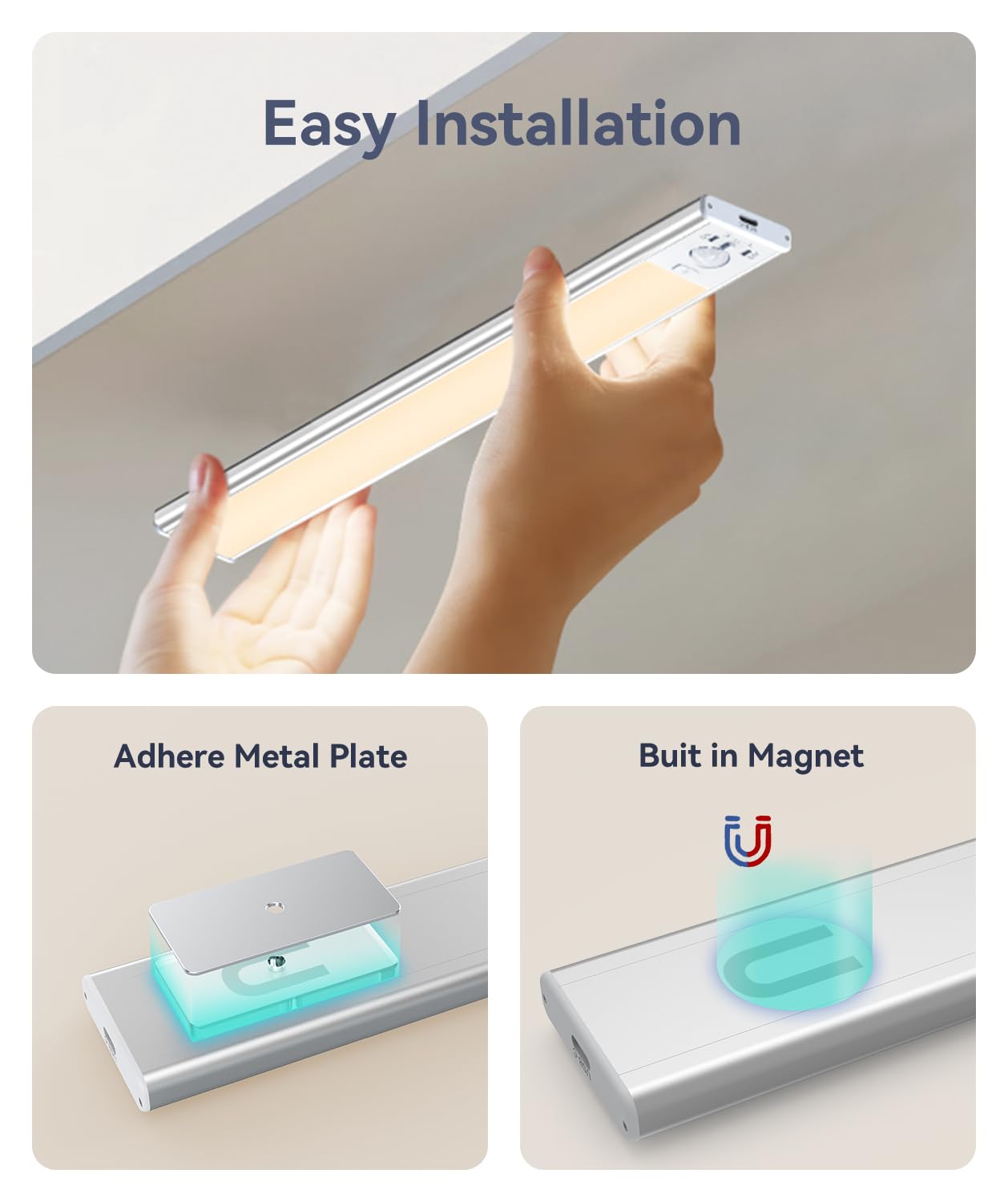 Easy Installation

Adhere Metal Plate

Buit in Magnet