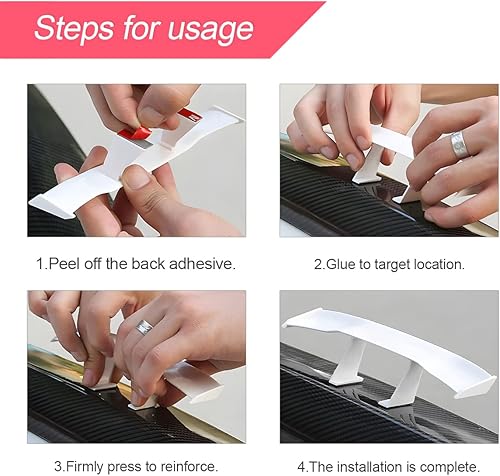 Steps for usage

1.Peel off the back adhesive.

2.Glue to target location.

3.Firmly press to reinforce.

4.The installation is complete.