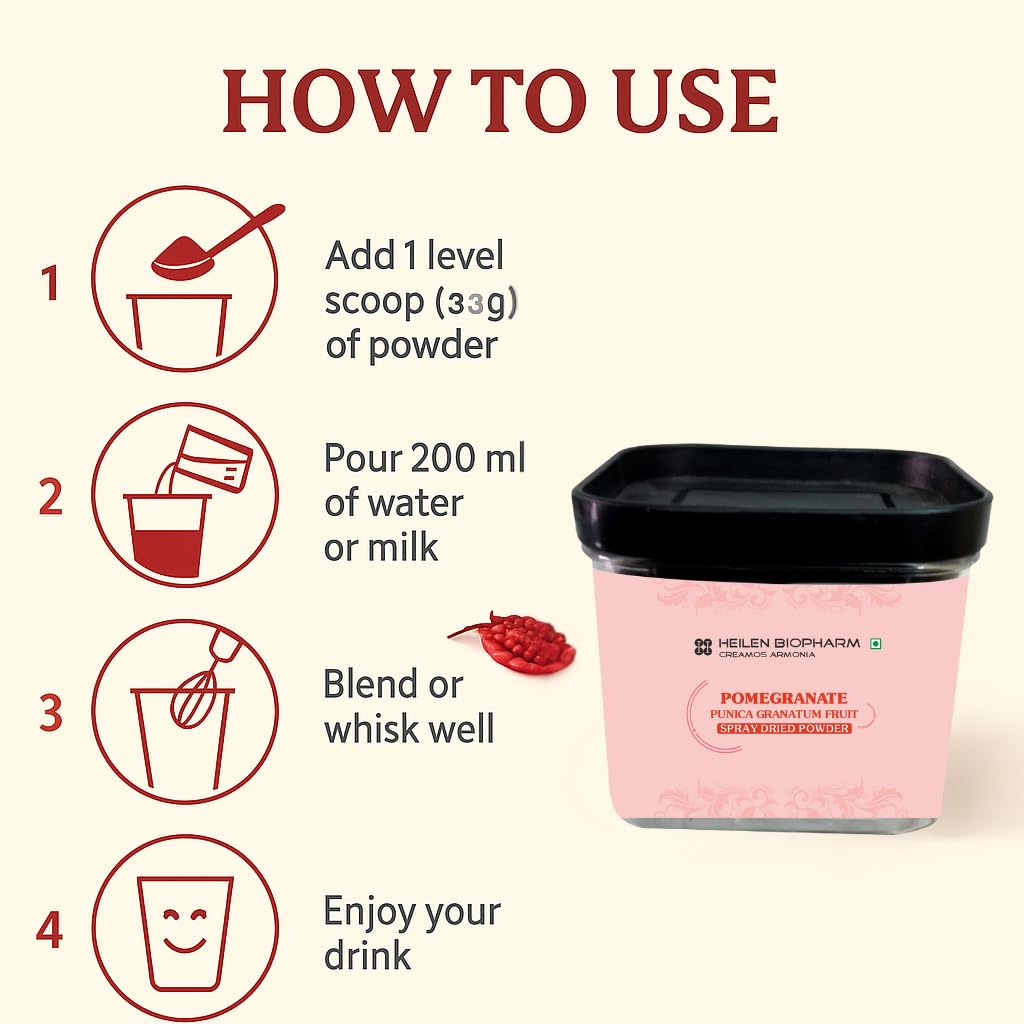 HOW TO USE

1 Add 1 level scoop (33g) of powder

2 Pour 200 ml of water or milk

3 Blend or whisk well

4 Enjoy your drink

HEILEN BIOPHARM
CREAMOS ARMONIA

POMEGRANATE
PUNICA GRANATUM FRUIT
SPRAY DRIED POWDER