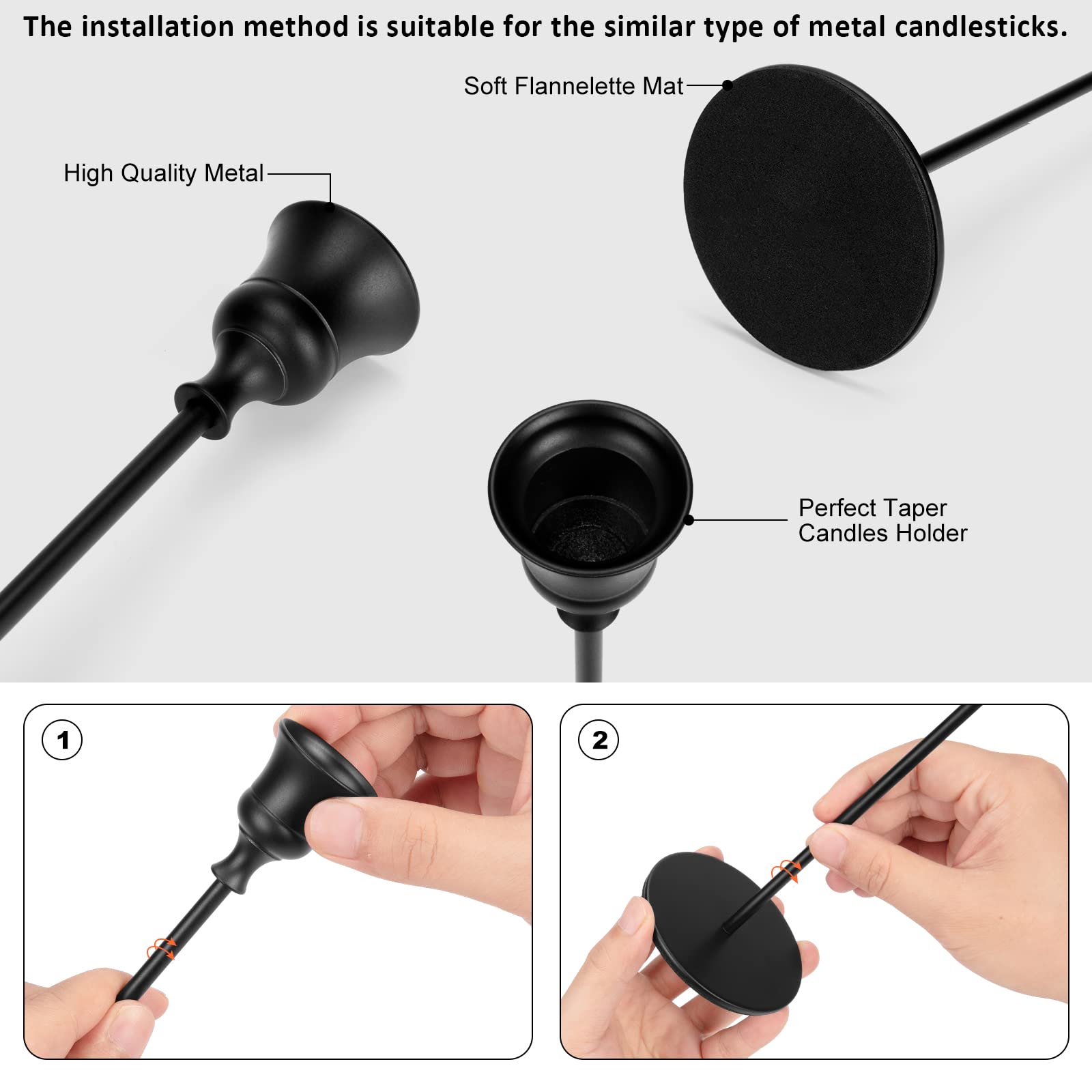 The installation method is suitable for the similar type of metal candlesticks.

Soft Flannelette Mat

High Quality Metal

Perfect Taper Candles Holder

1

2