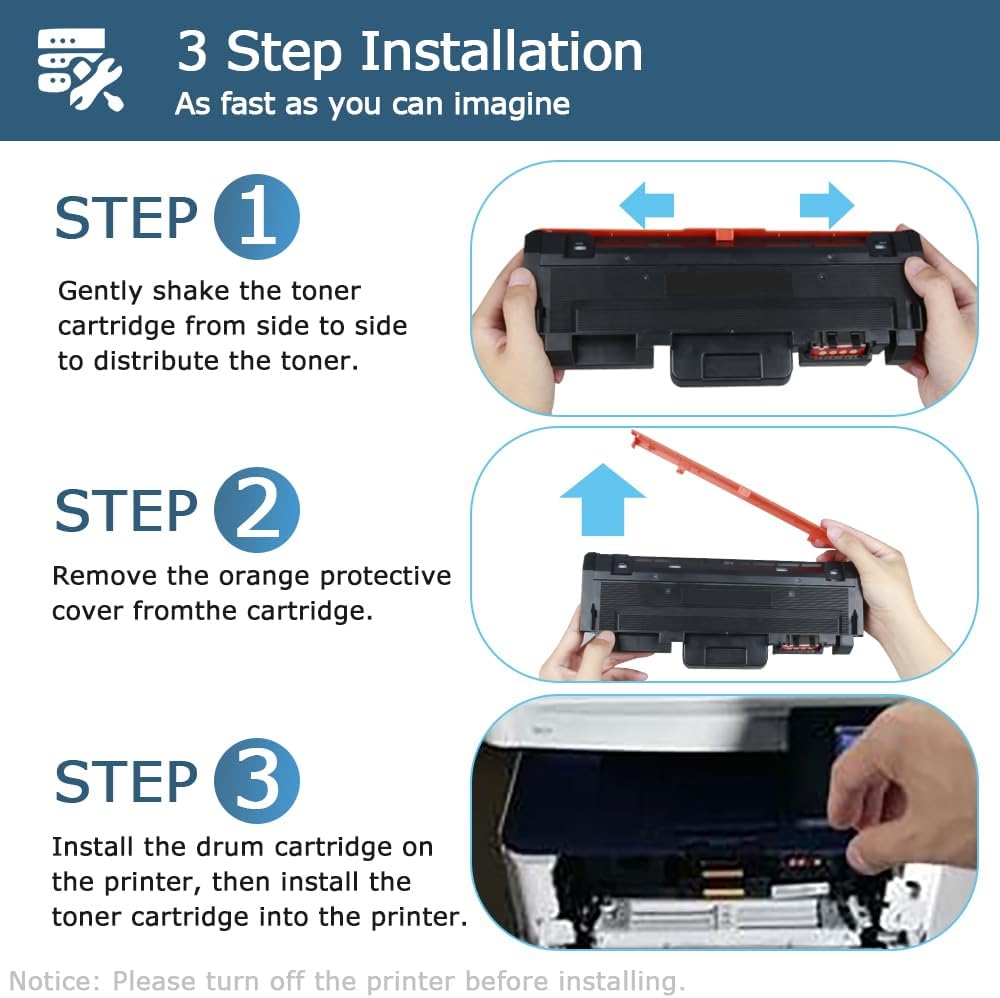 3 Step Installation
As fast as you can imagine

STEP 1
Gently shake the toner cartridge from side to side to distribute the toner.

STEP 2
Remove the orange protective cover fromthe cartridge.

STEP 3
Install the drum cartridge on the printer, then install the toner cartridge into the printer.

Notice: Please turn off the printer before installing.