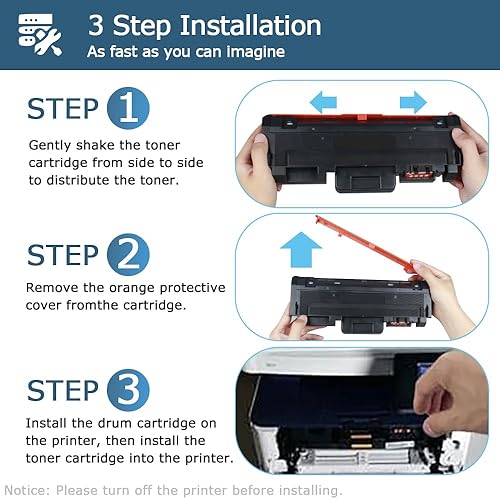 3 Step Installation
As fast as you can imagine

STEP 1
Gently shake the toner cartridge from side to side to distribute the toner.

STEP 2
Remove the orange protective cover fromthe cartridge.

STEP 3
Install the drum cartridge on the printer, then install the toner cartridge into the printer.

Notice: Please turn off the printer before installing.