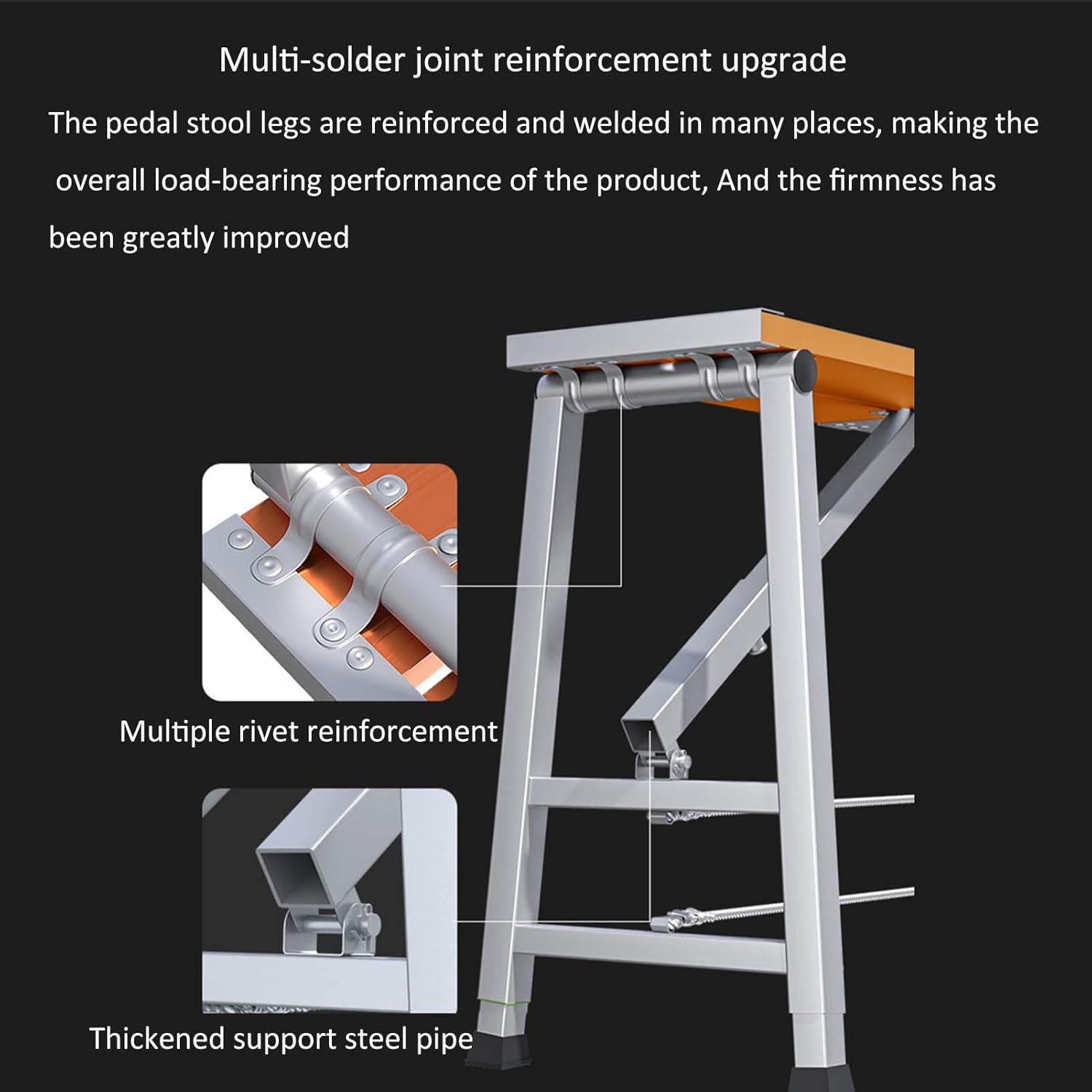 Multi-solder joint reinforcement upgrade

The pedal stool legs are reinforced and welded in many places, making the overall load-bearing performance of the product, And the firmness has been greatly improved

Multiple rivet reinforcement

Thickened support steel pipe