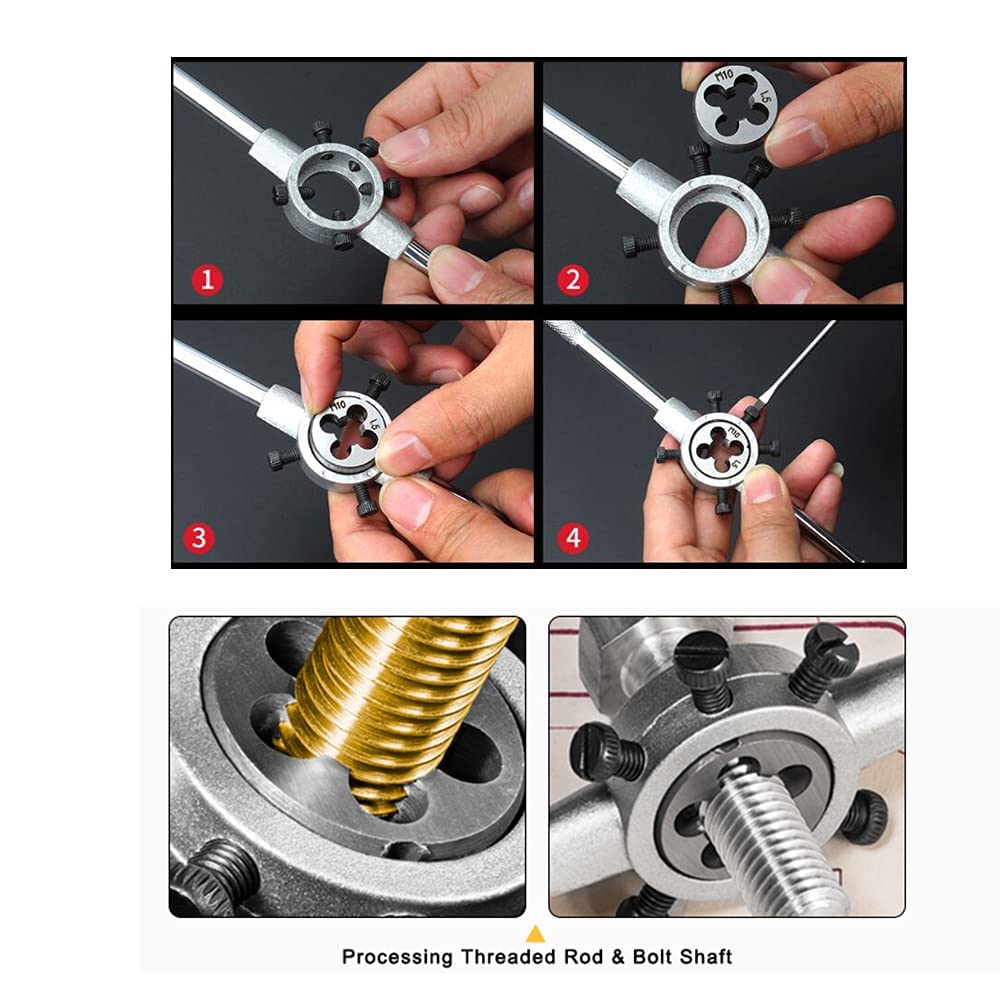 1

M10 1.5

2

M10 1.5

3

M10 1.5

4

Processing Threaded Rod & Bolt Shaft