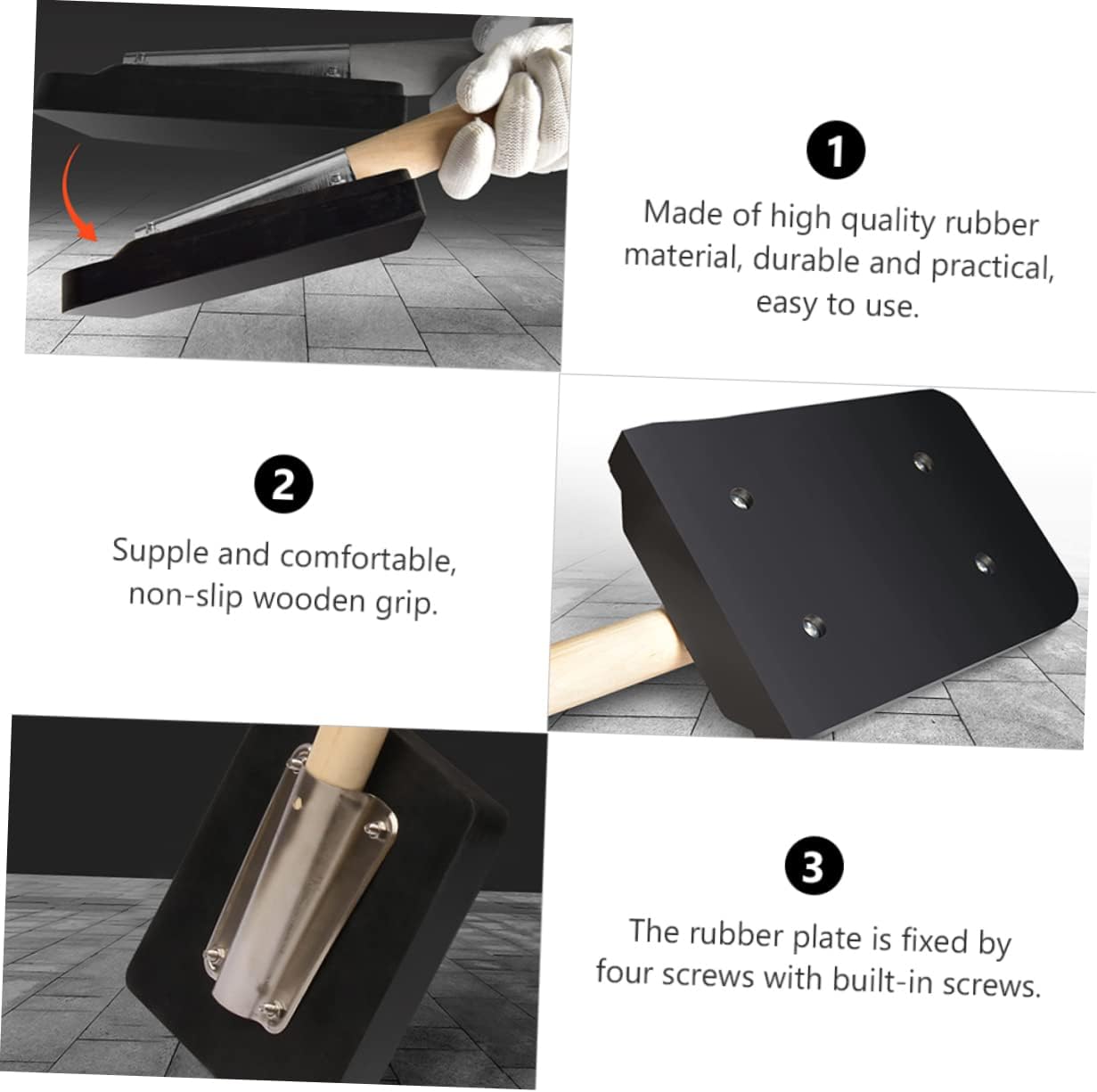 1
Made of high quality rubber material, durable and practical, easy to use.

2
Supple and comfortable, non-slip wooden grip.

3
The rubber plate is fixed by four screws with built-in screws.