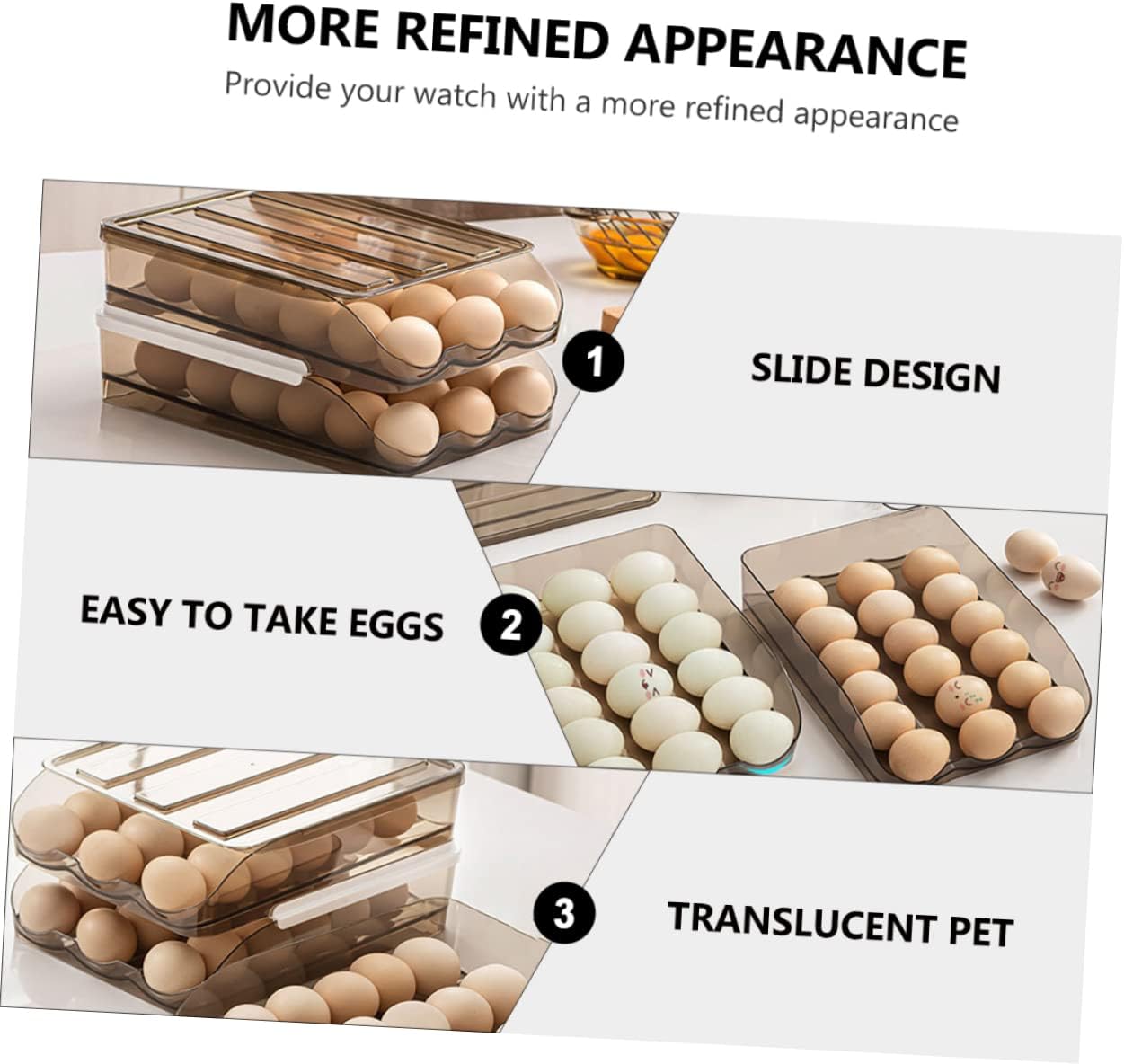 MORE REFINED APPEARANCE

Provide your watch with a more refined appearance

1

SLIDE DESIGN

EASY TO TAKE EGGS

2

3

TRANSLUCENT PET