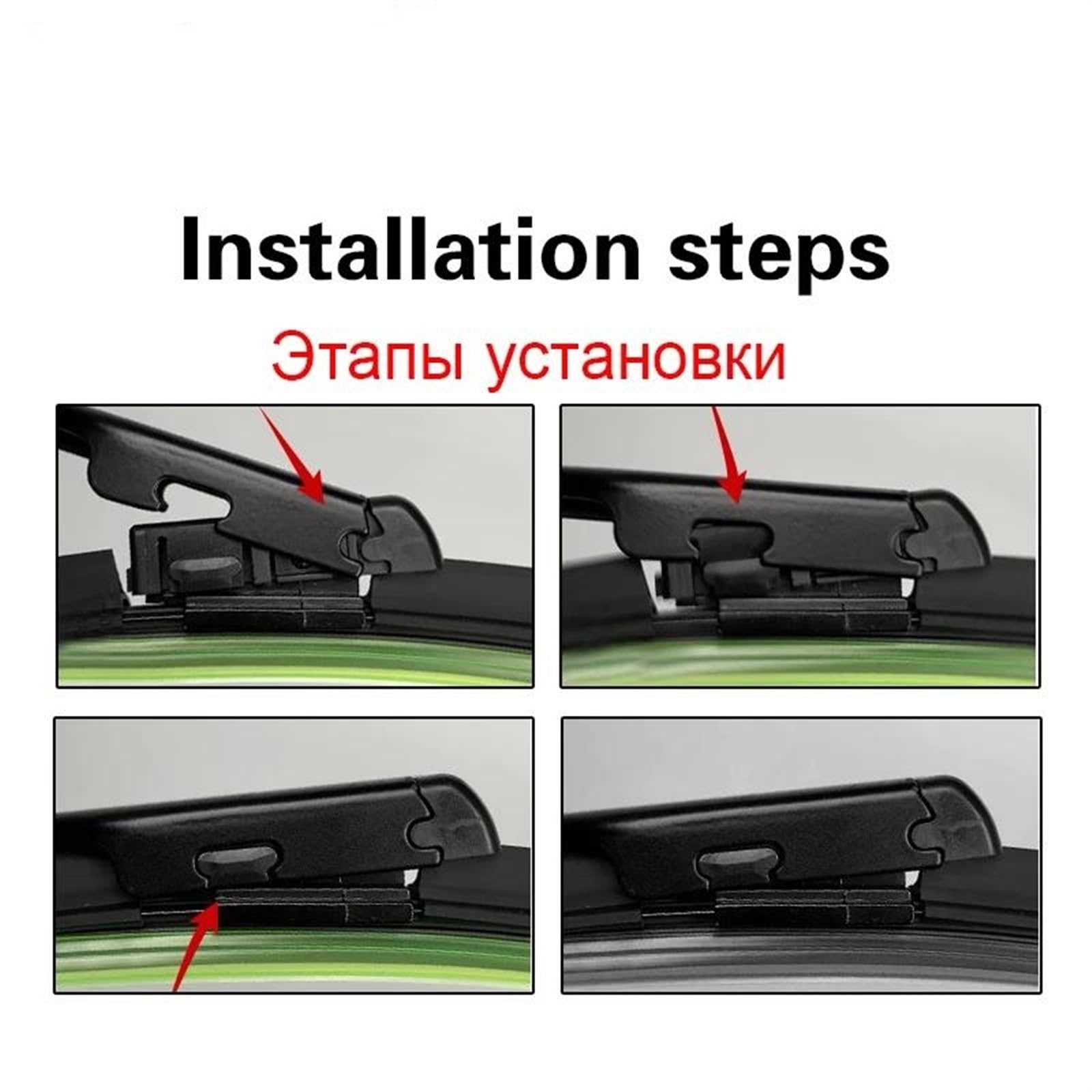 Installation steps

Этапы установки